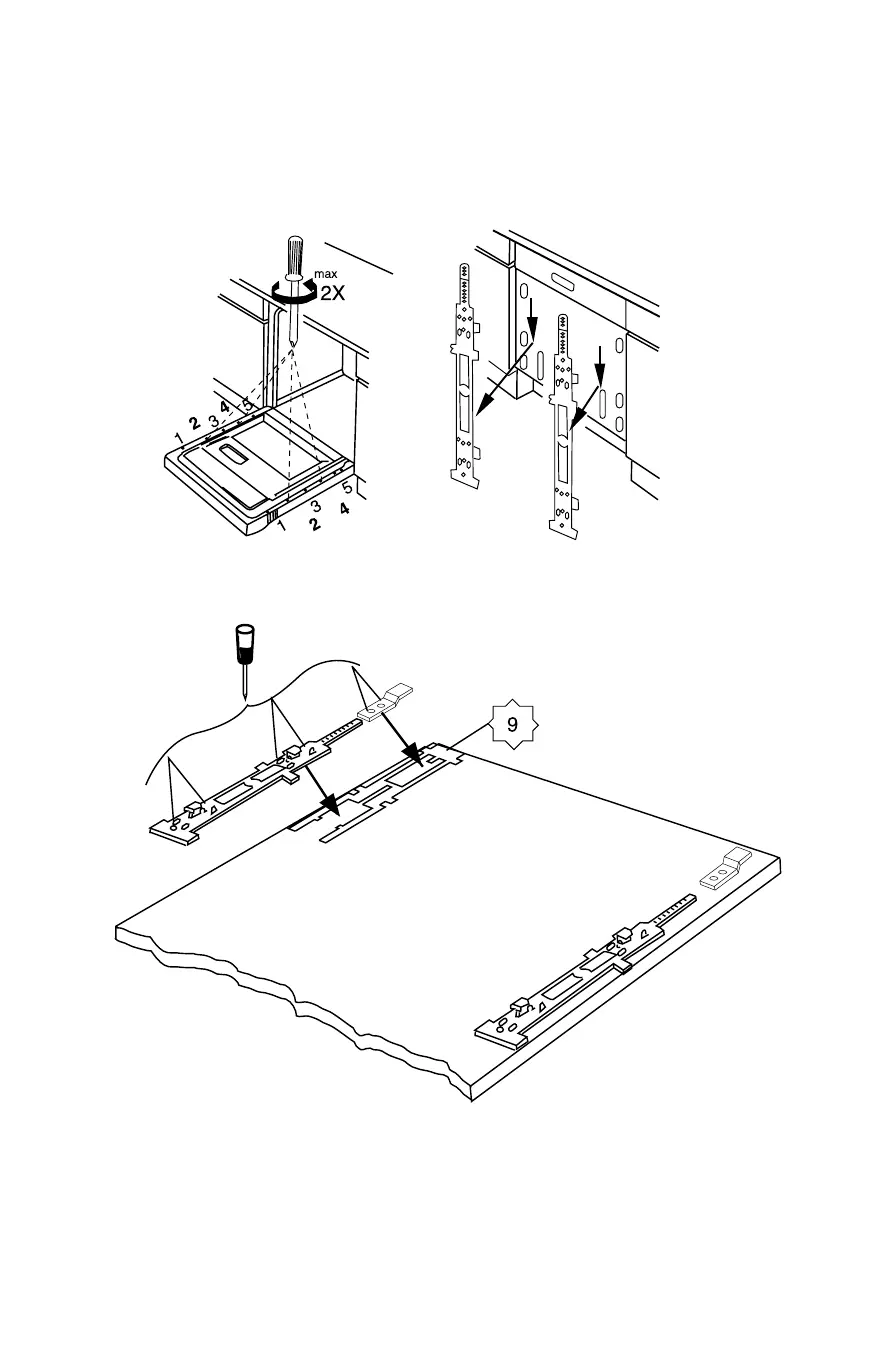 max
2X
1 2 3 4 5
1 2 3 4 5
9