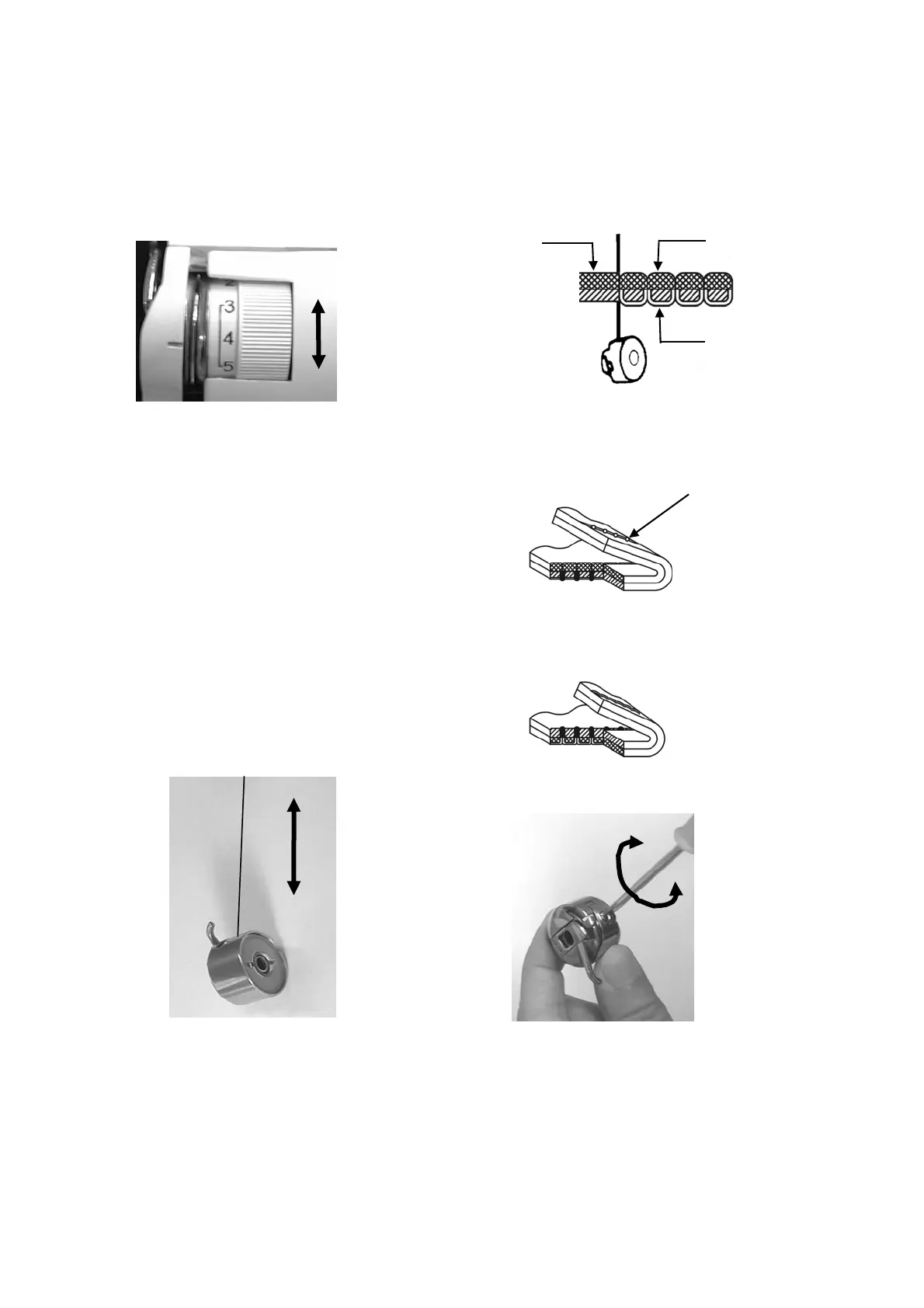 2
3
4
5