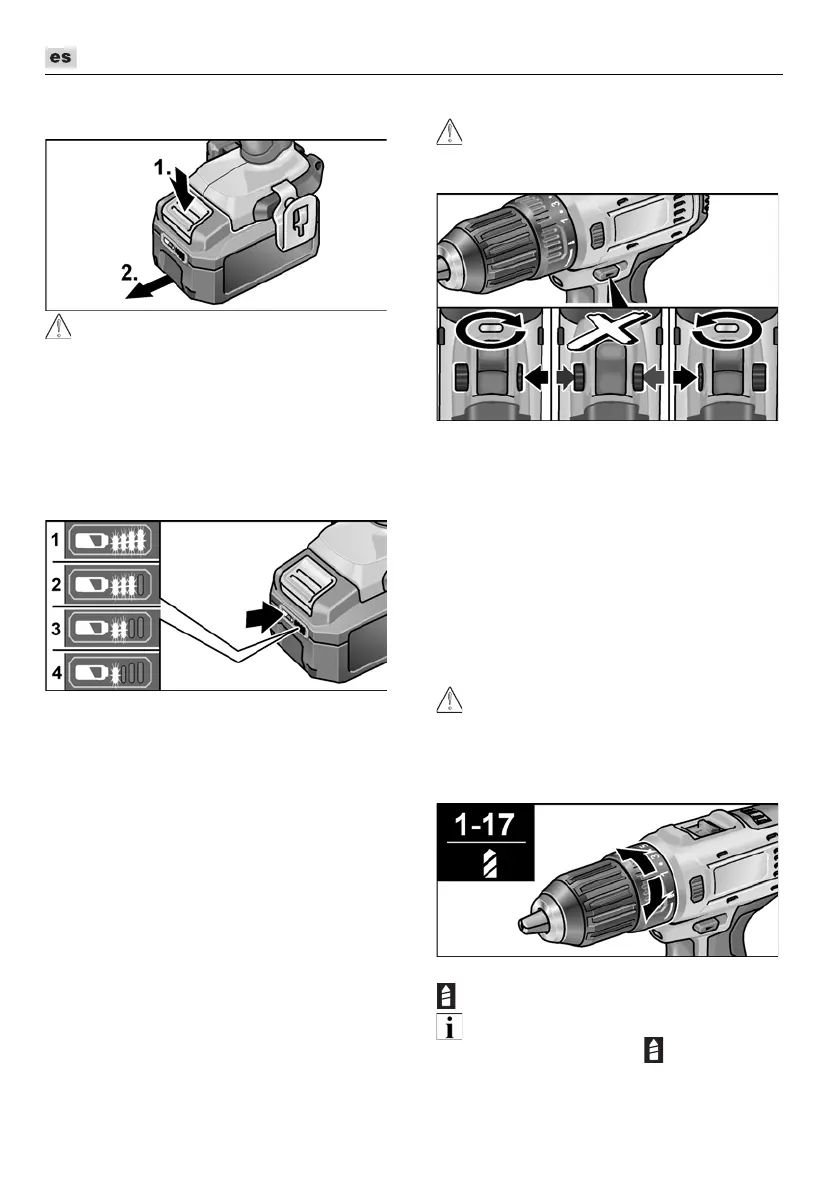 es

1.

2.

1

2

3

4

1-17