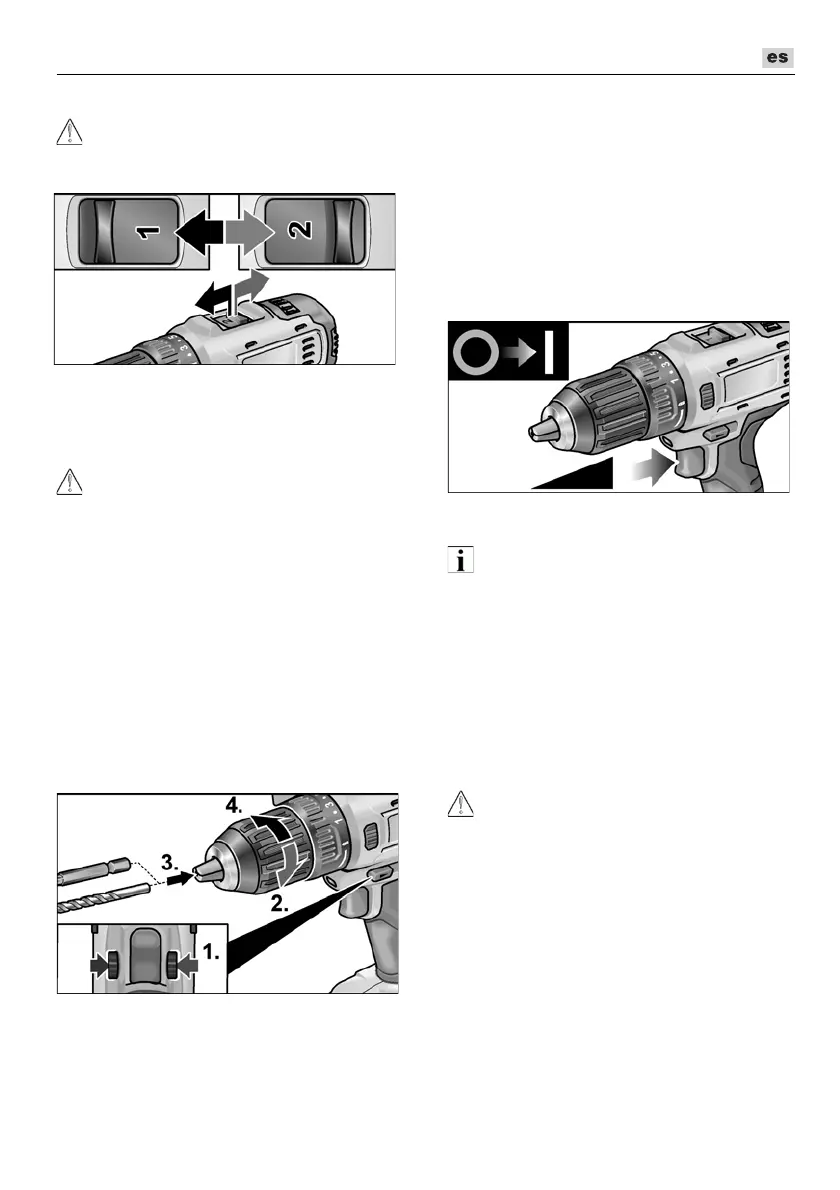 es

1

2

4.

3.

2.

1.