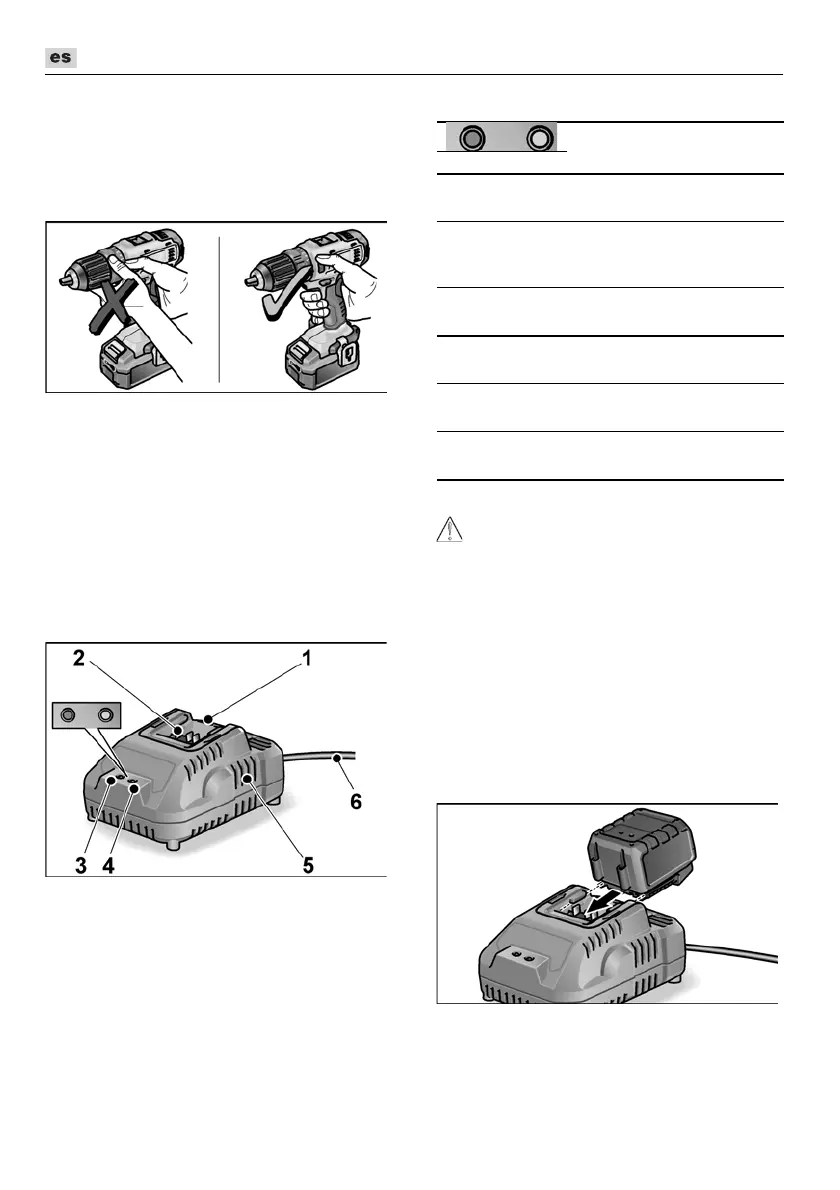 es

2
1
3
4
5
6