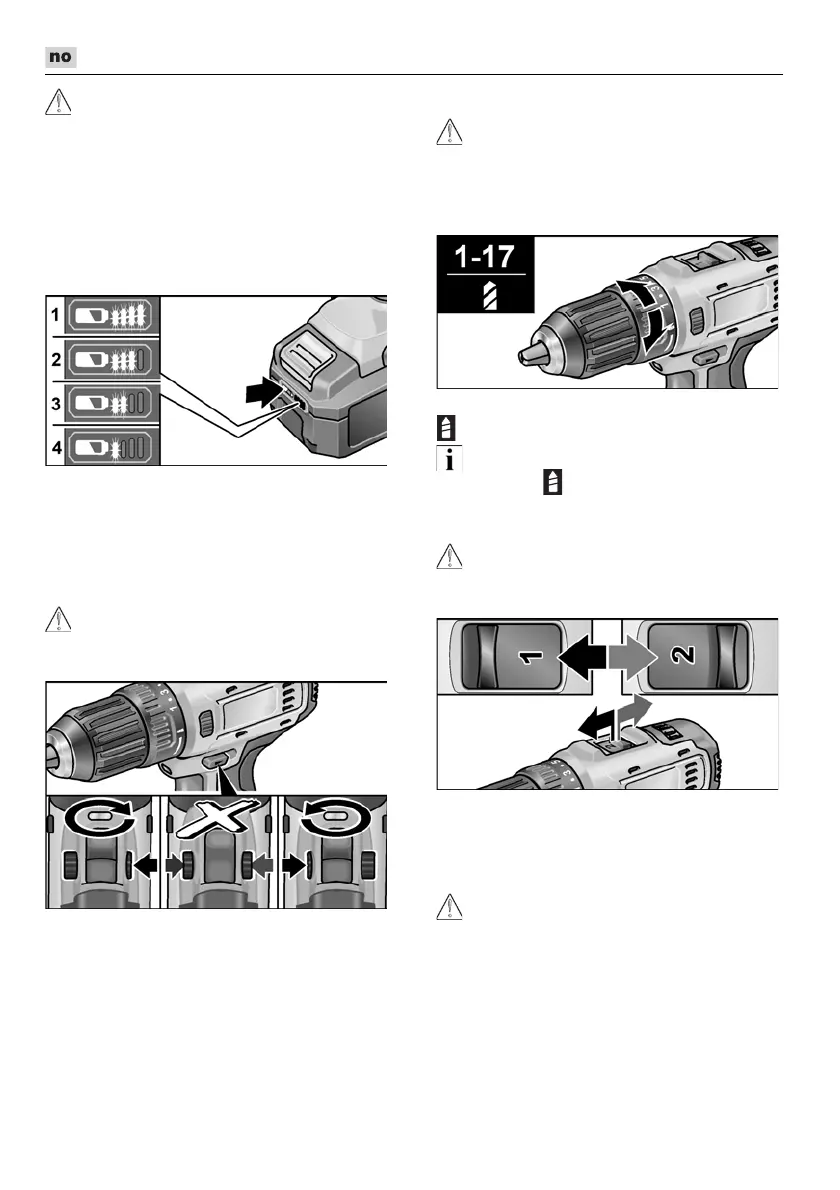 no

1
2
3
4

1-17

i

1
2