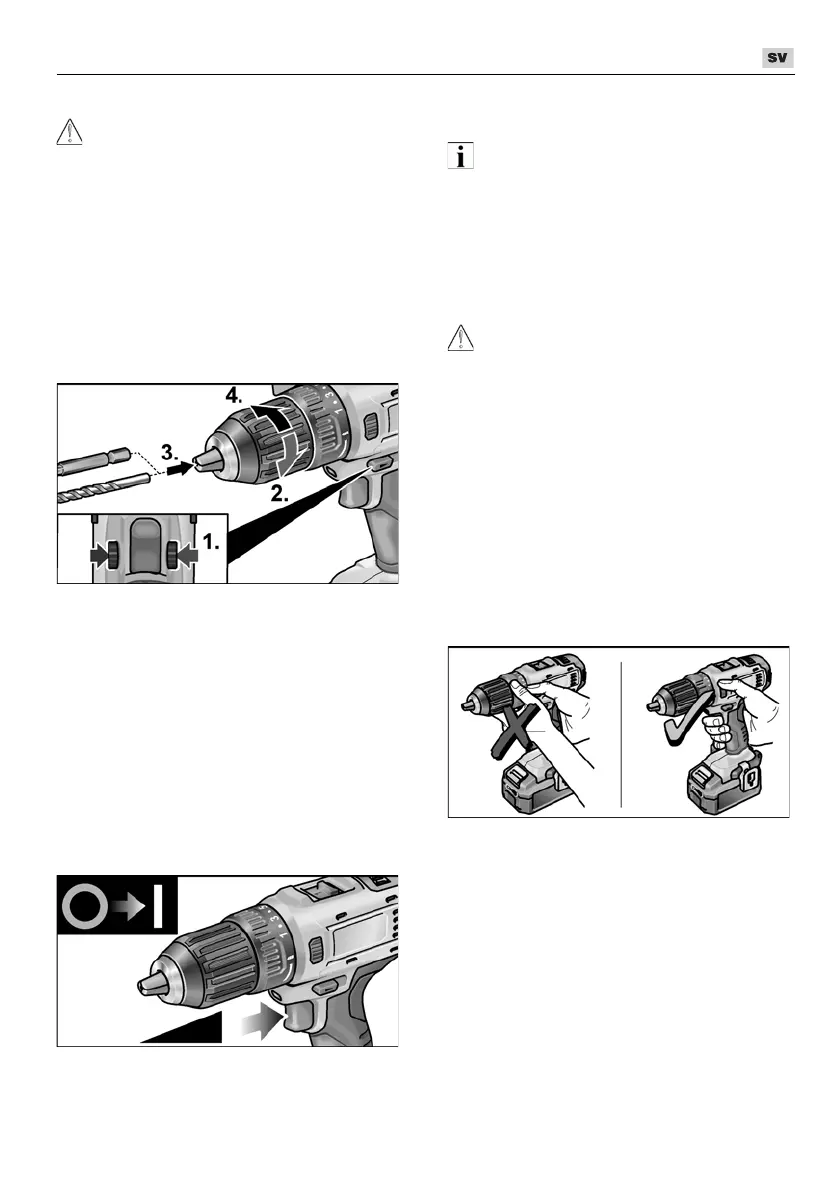 SV

4.

3.

2.

1.