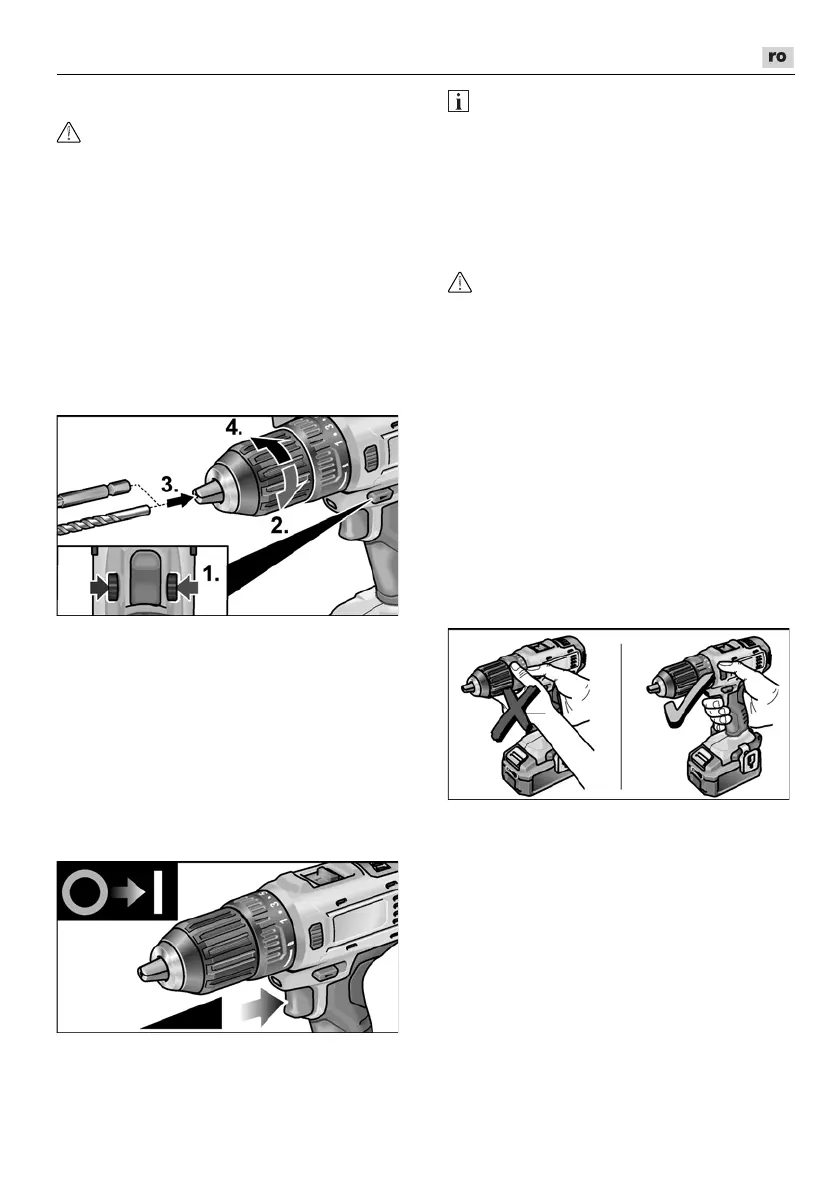 ro

4.

3.

2.

1.