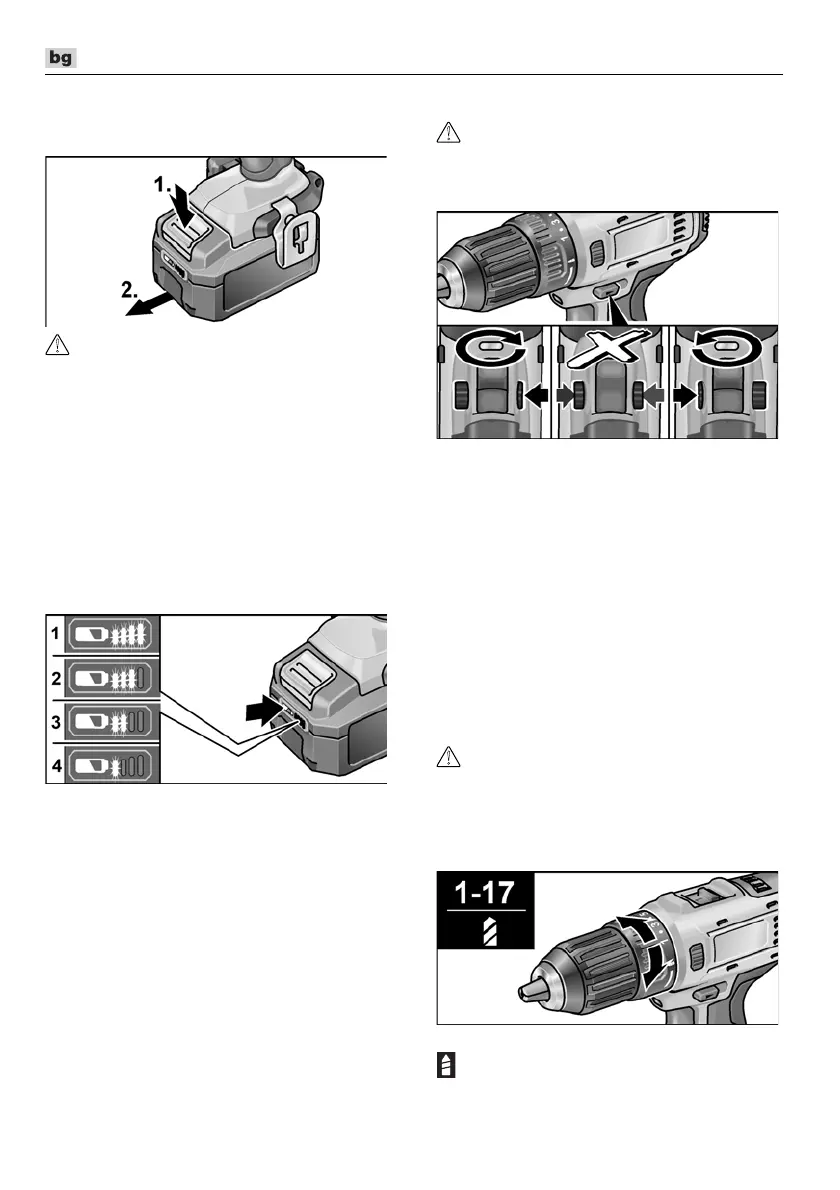 bg

1.

2.

1

2

3

4

1-17