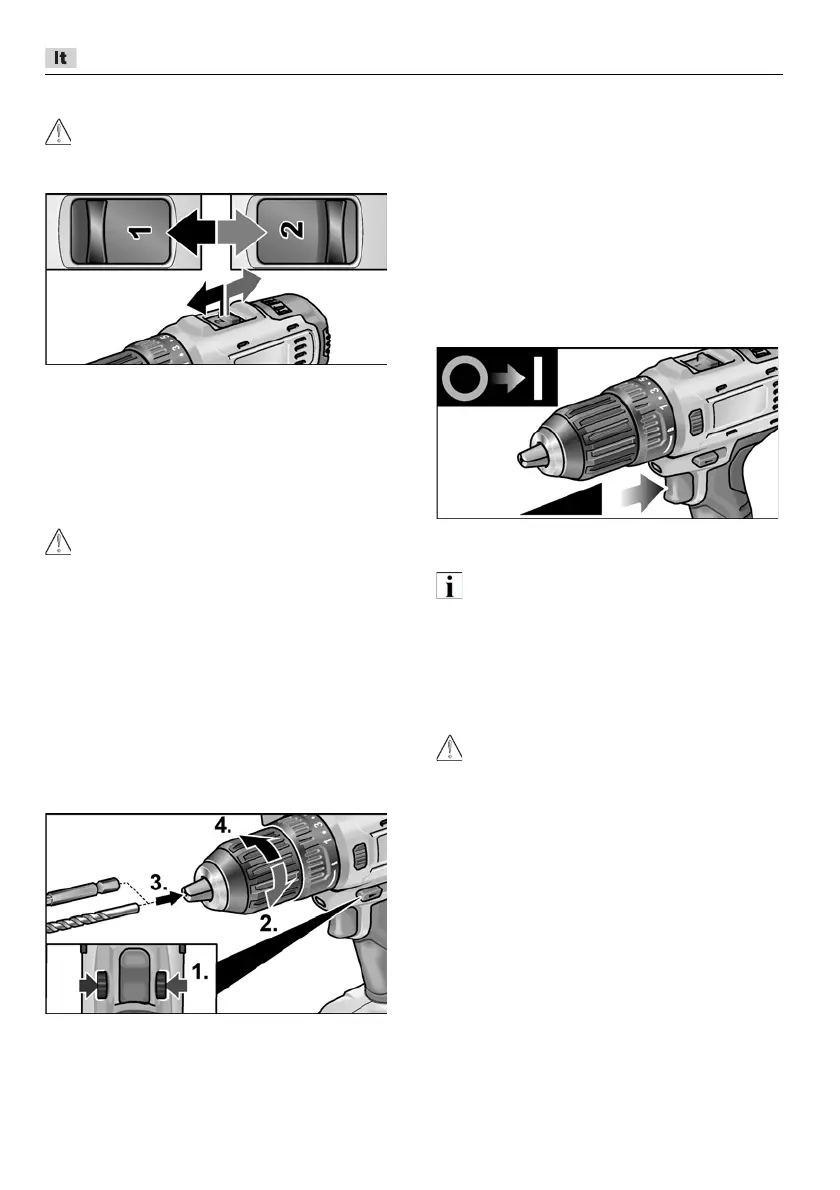 It

1

2

4.

3.

2.

1.