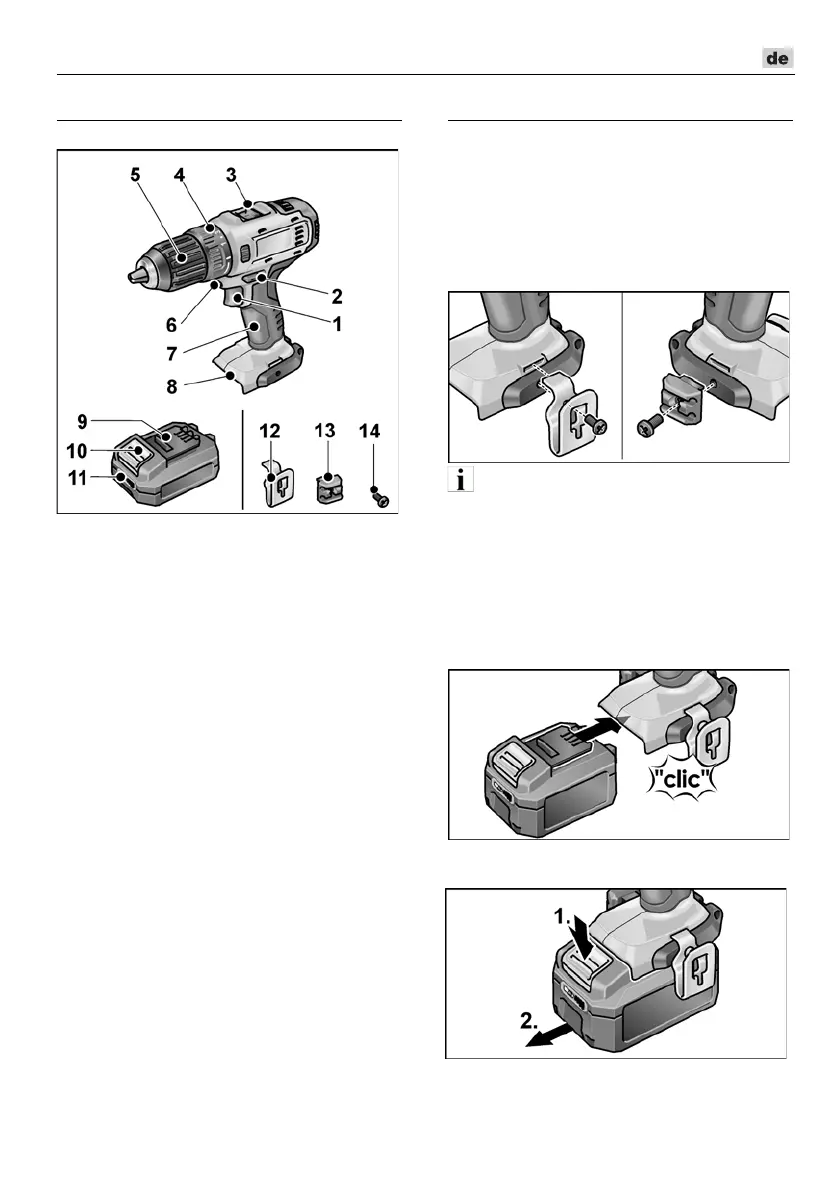 de

5 4 3

2

6 1

7

8

9

10

11

12 13 14

"clic"

1.

2.