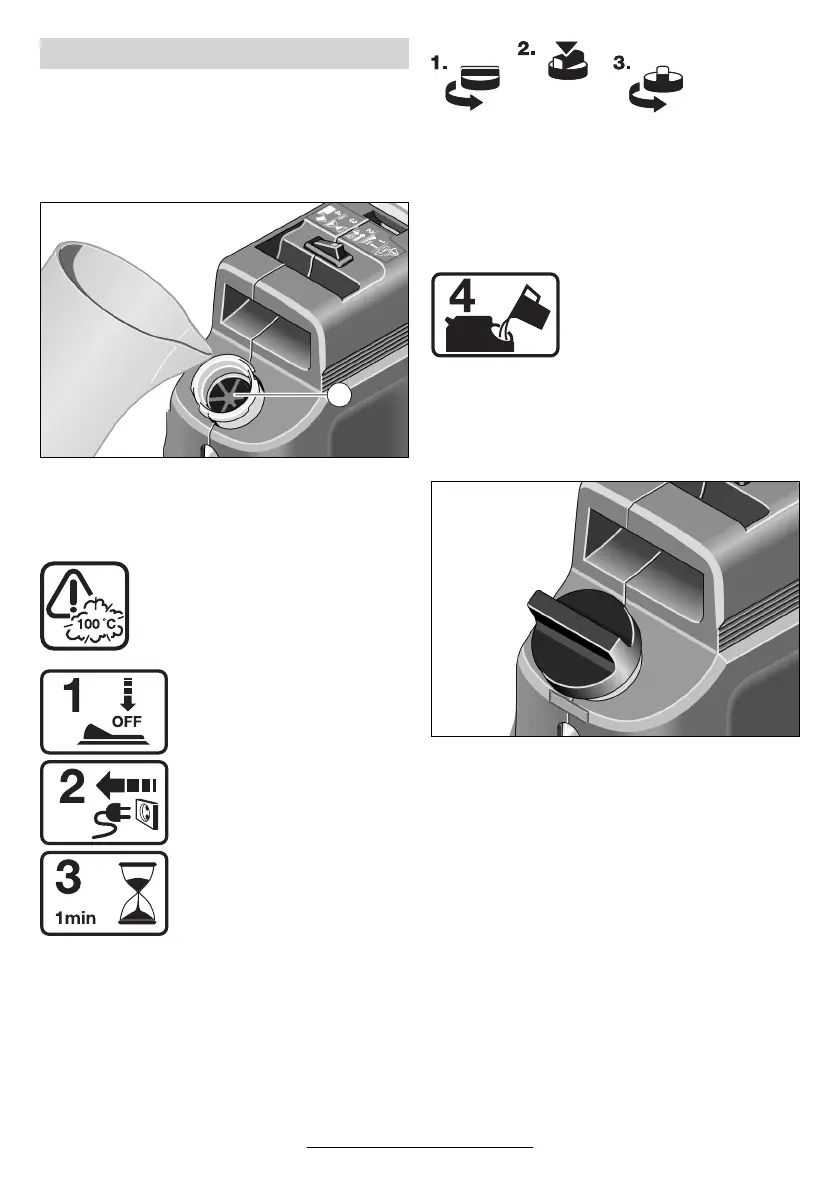 1. 2. 3.

4

100 °C

1
OFF

2

3
1min