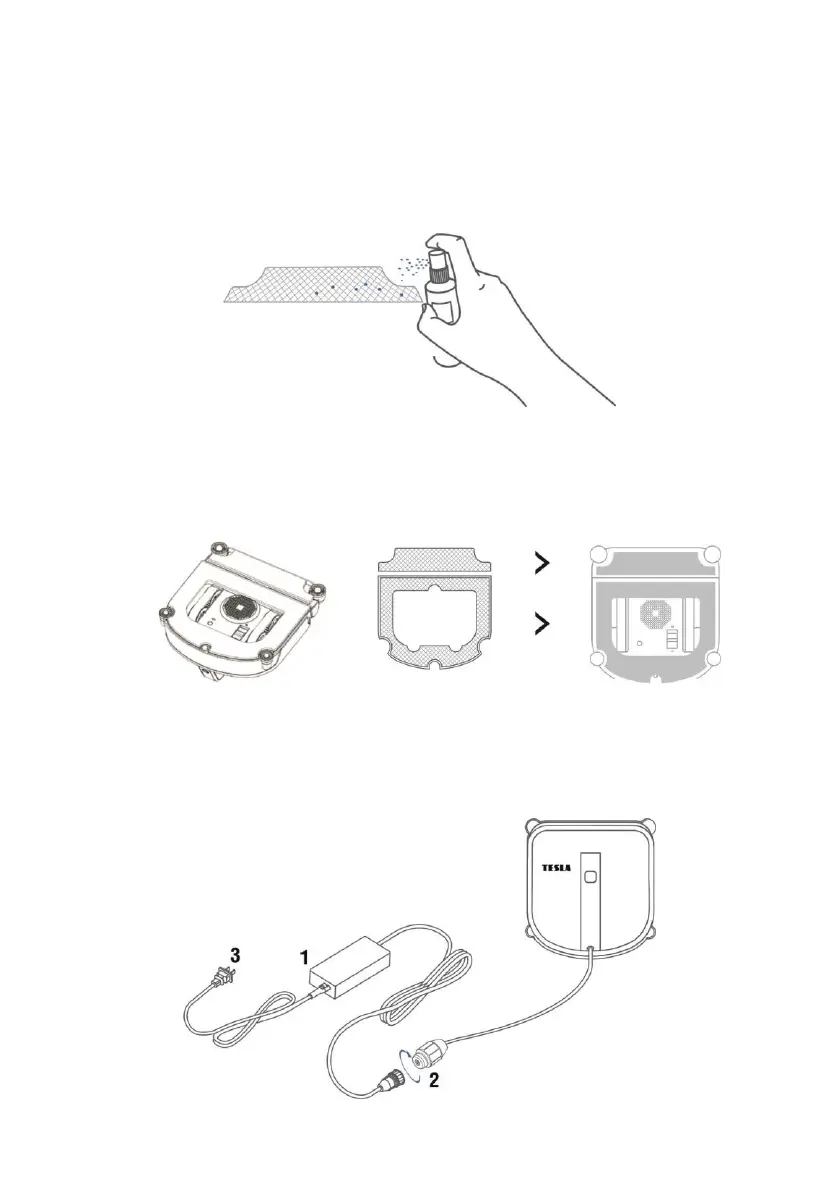 TESLA

3

1

2