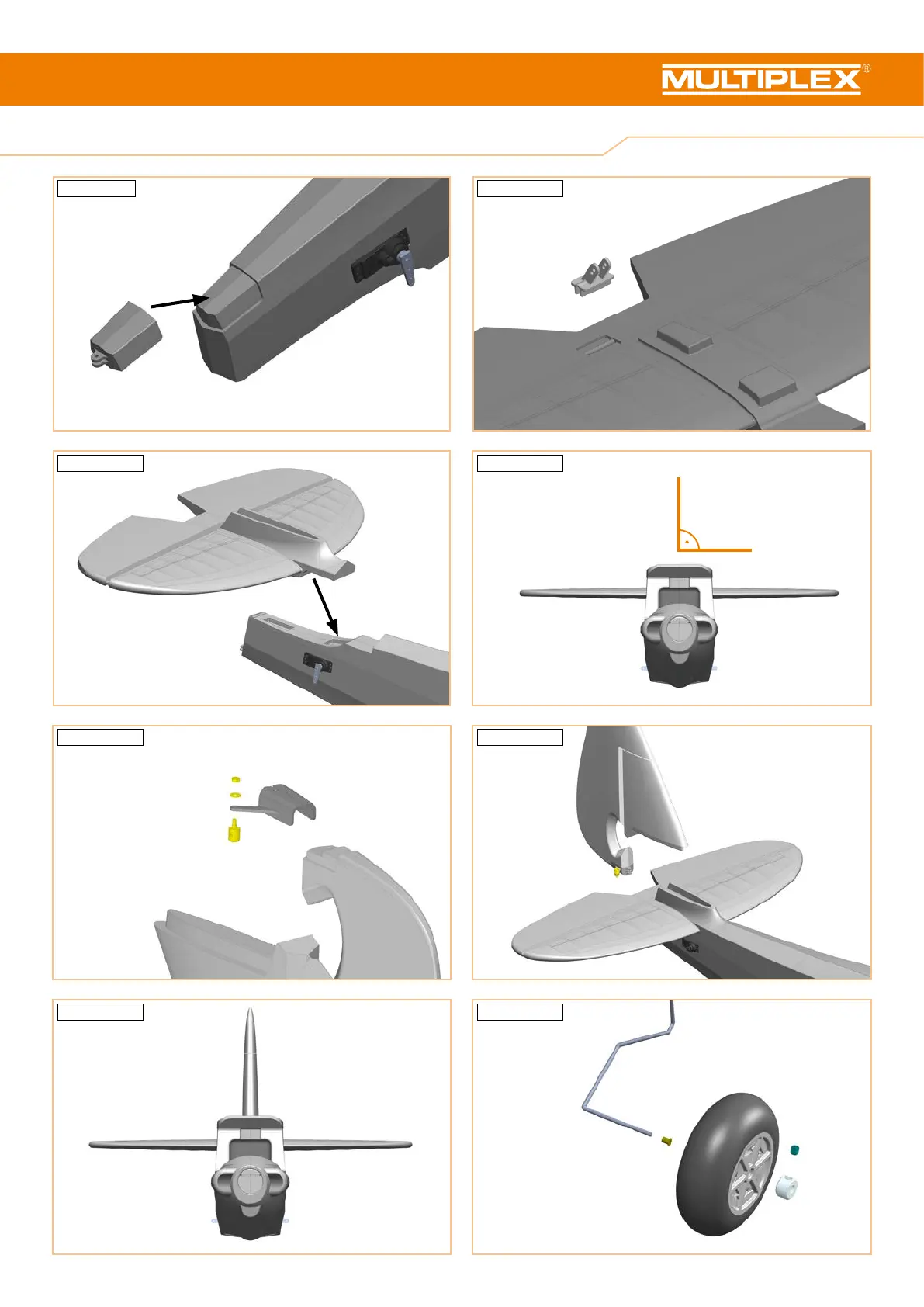 MULTIPLEX®