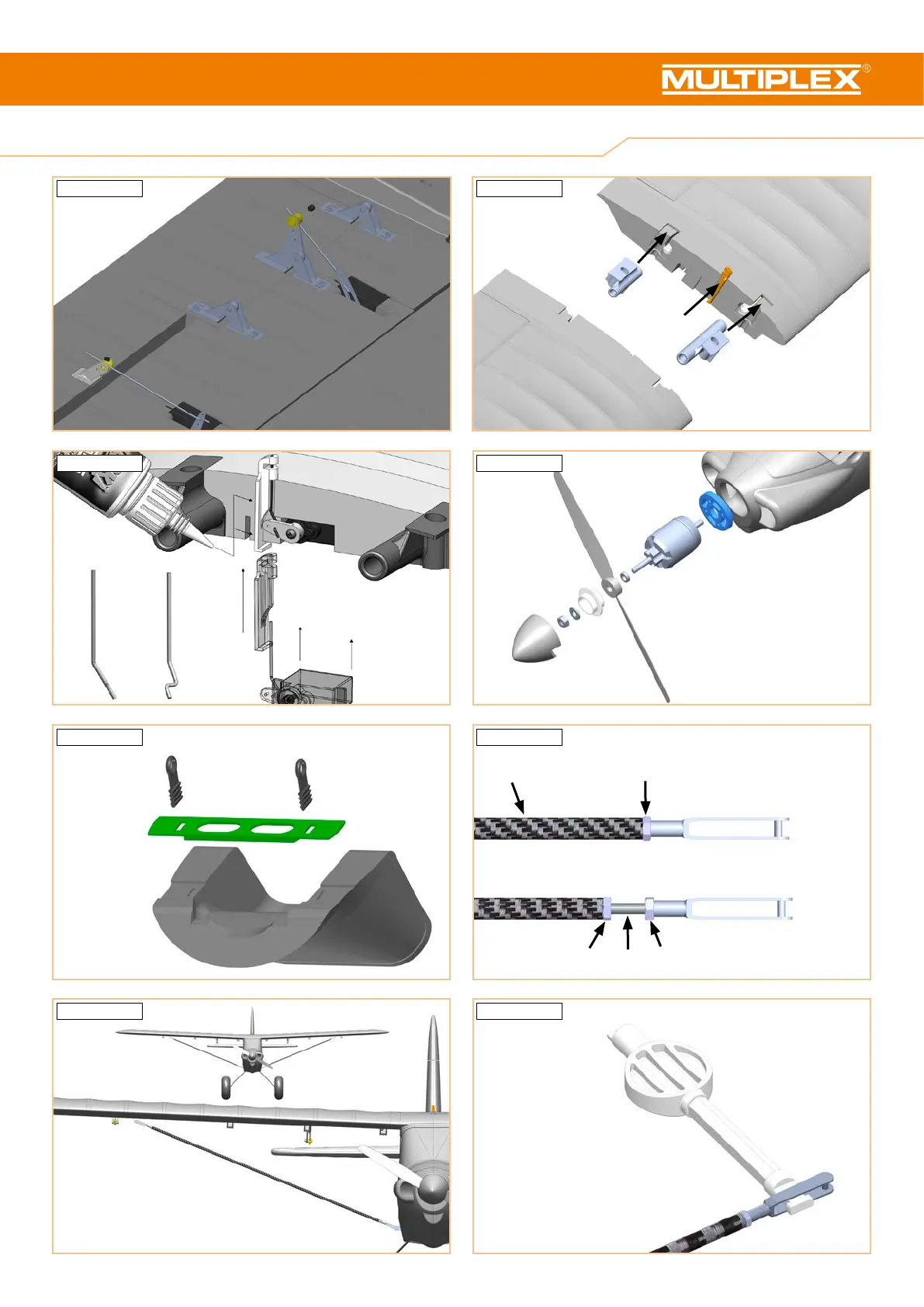 MULTIPLEX®