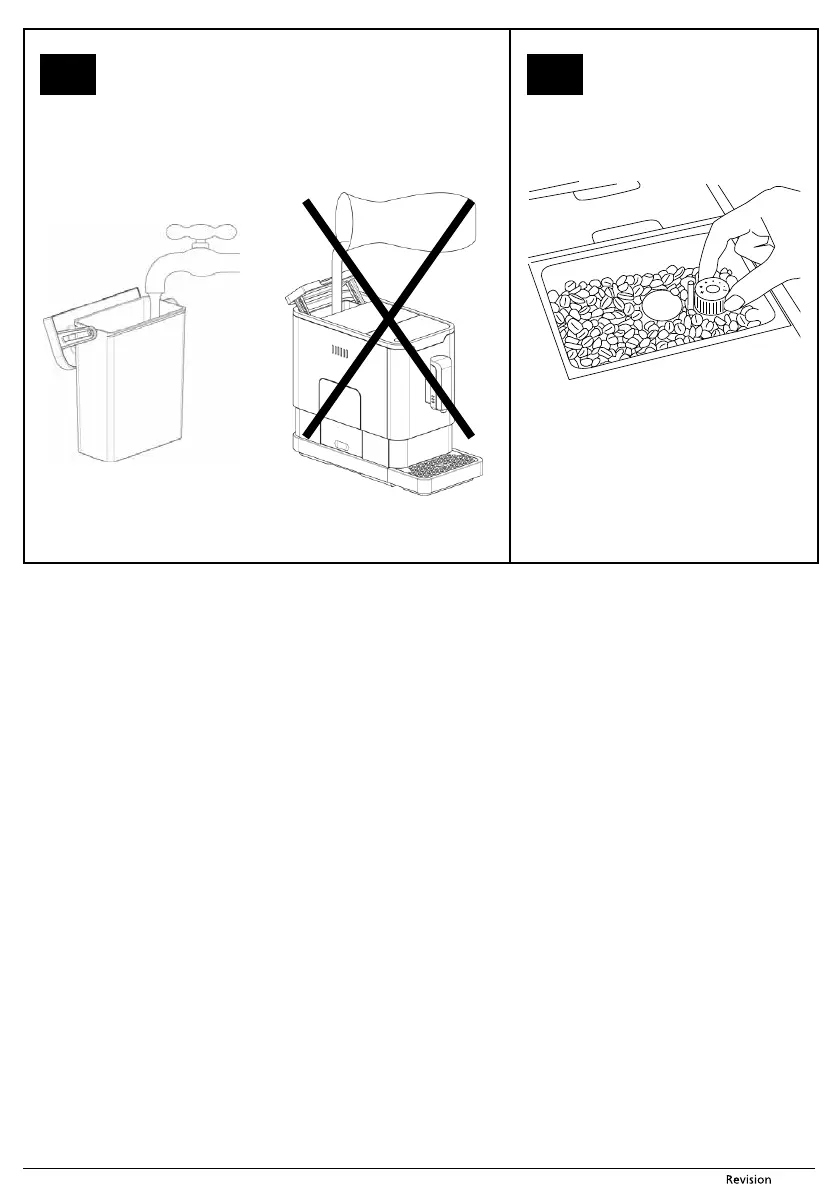 Revision