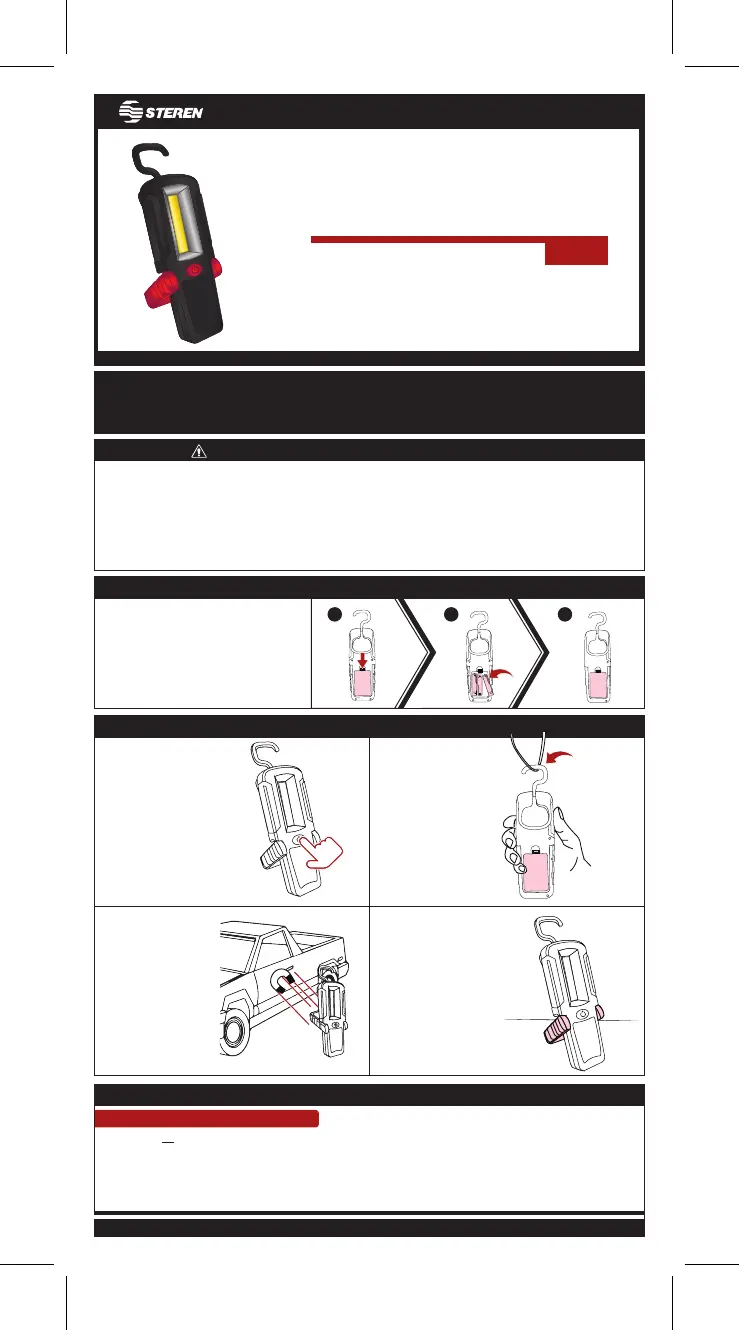 STEREN