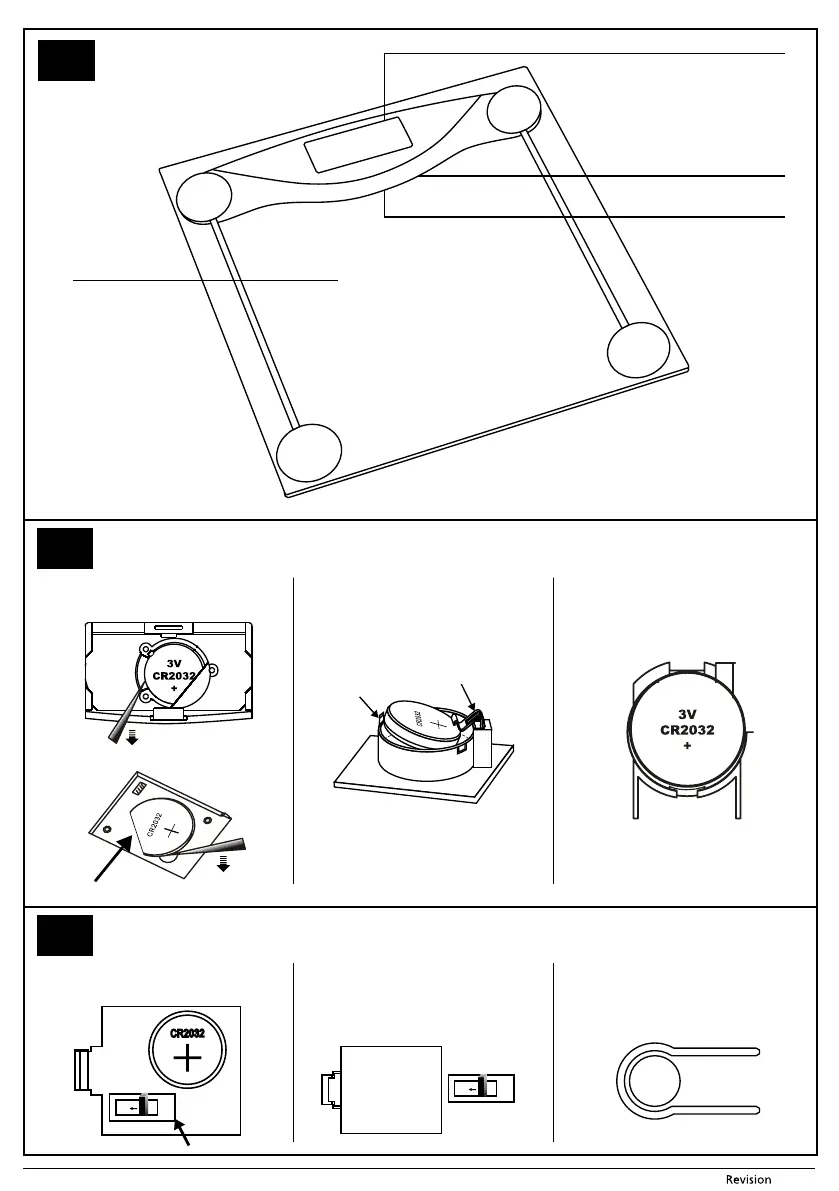 3V
CR2032
+

CR2032

CR2032

3V
CR2032
+

CR2032

Revision