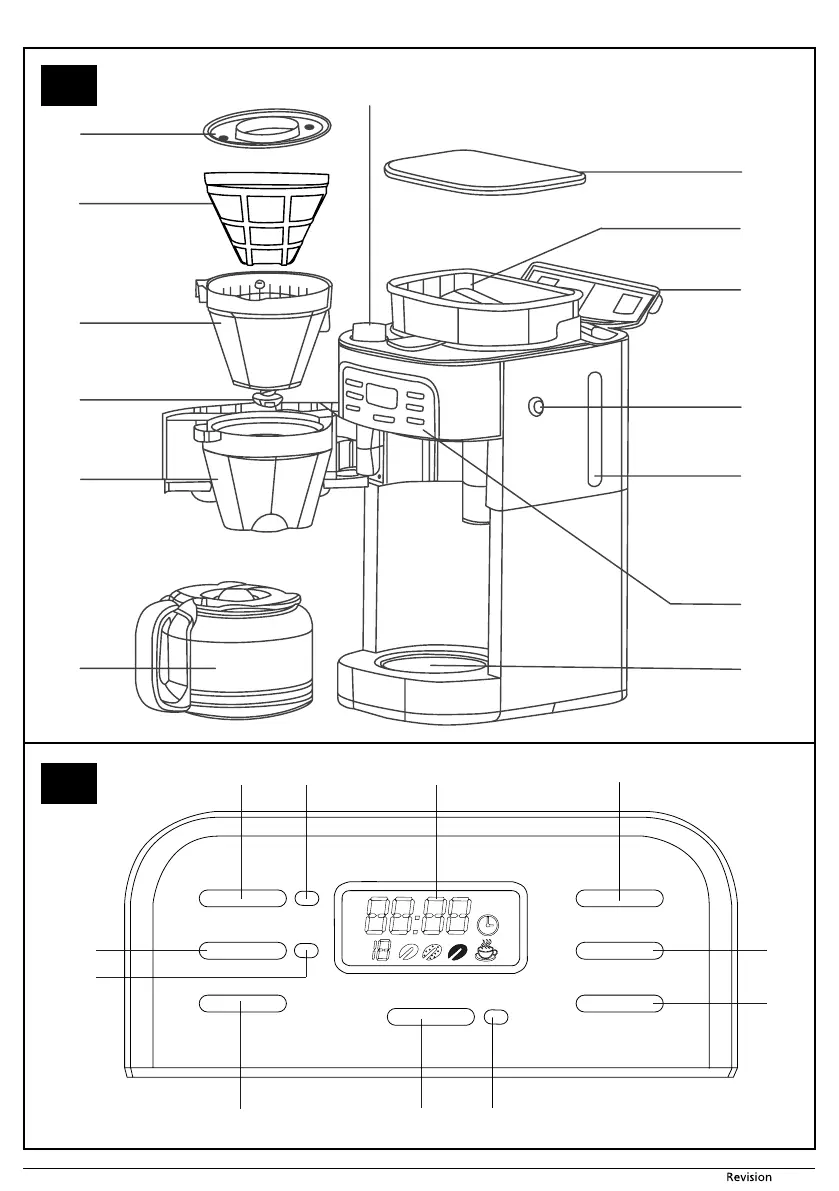 Revision