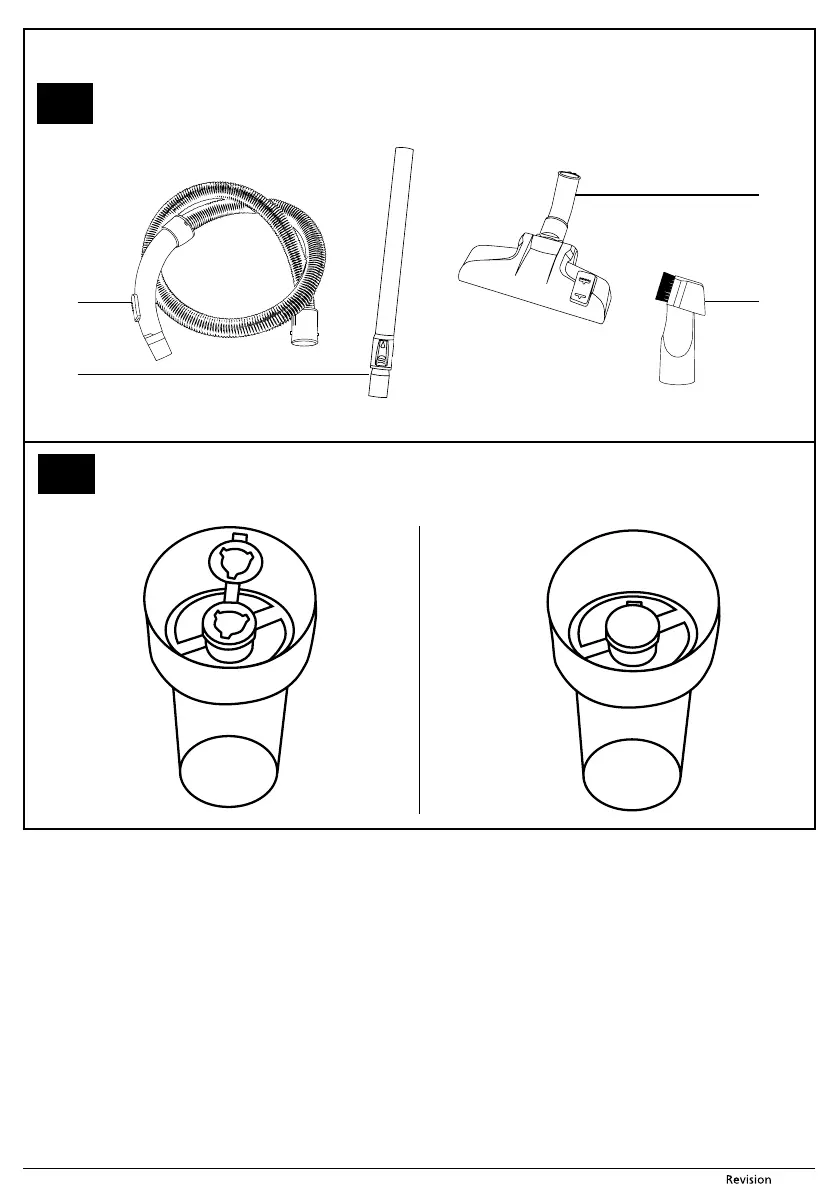 Revision