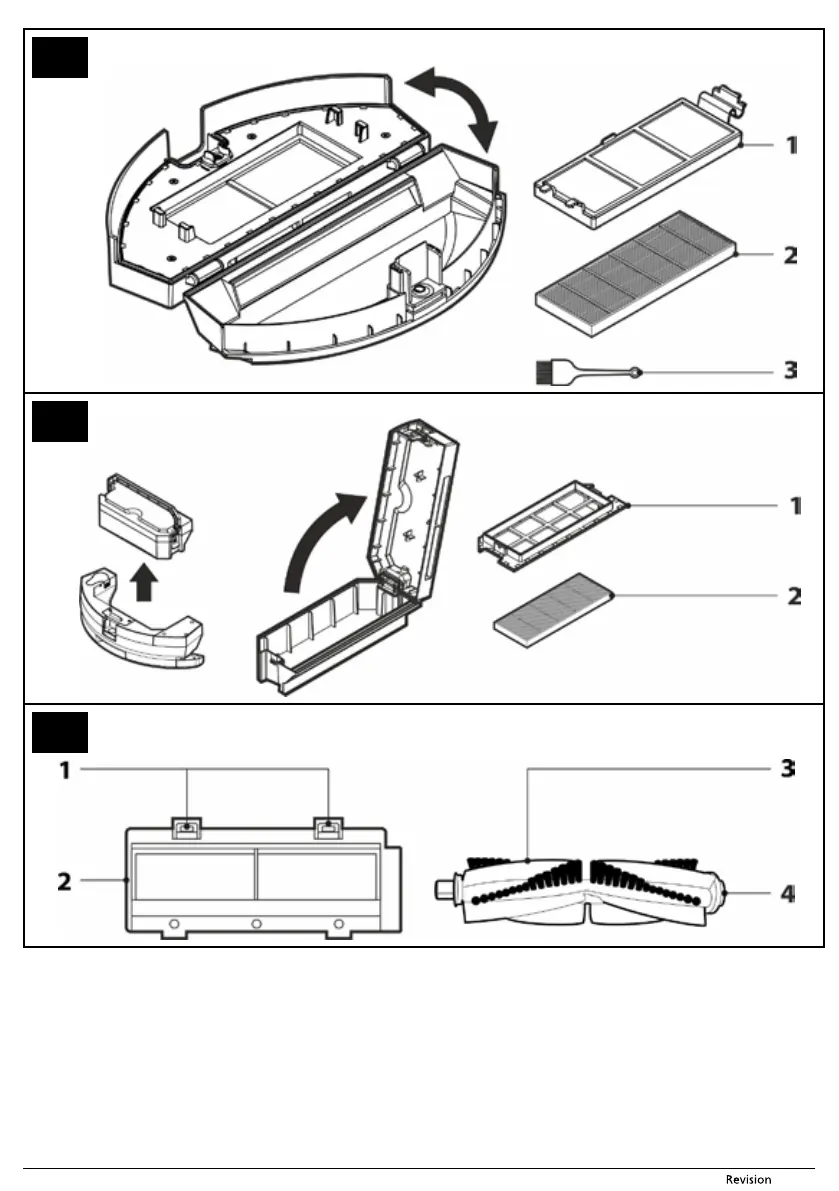 1
2
3

1
2

1
2
3
4

Revision