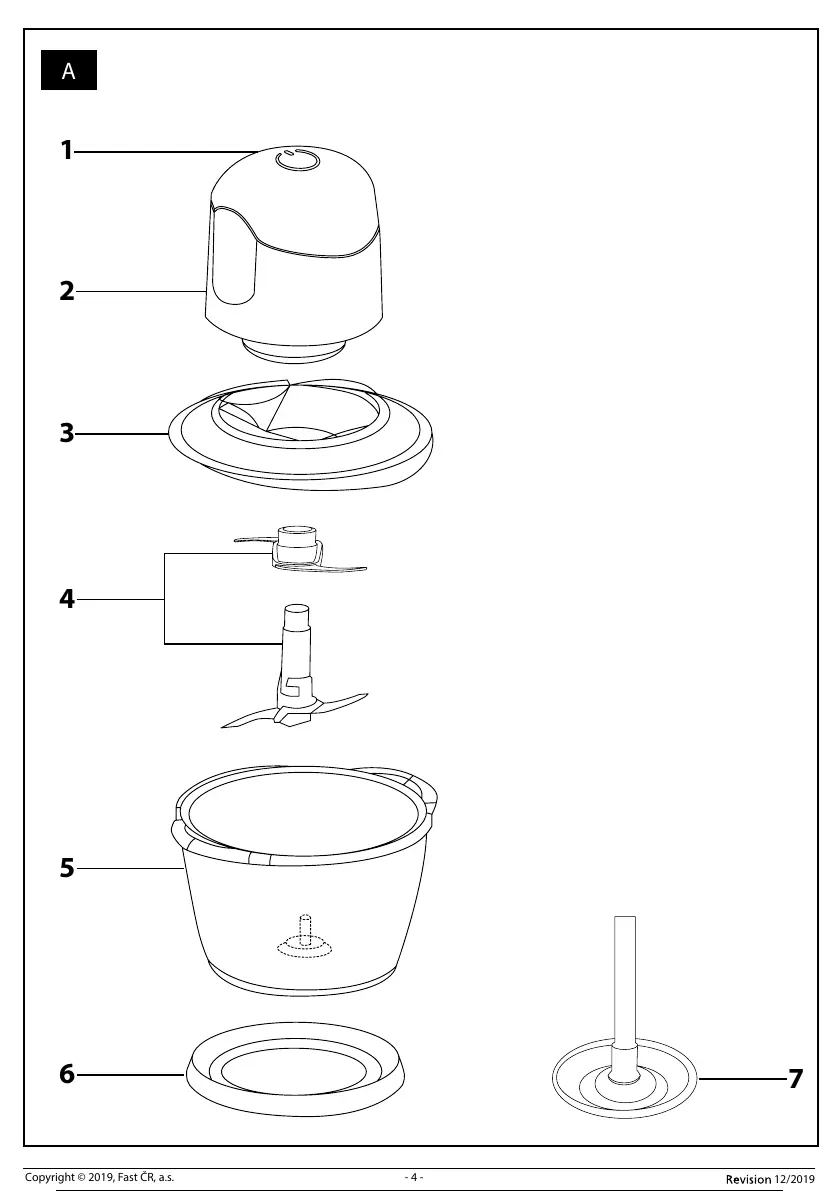 A

1

2

3

4

5

6

7

Copyright © 2019, Fast ČR, a.s. - 4 - Revision 12/2019