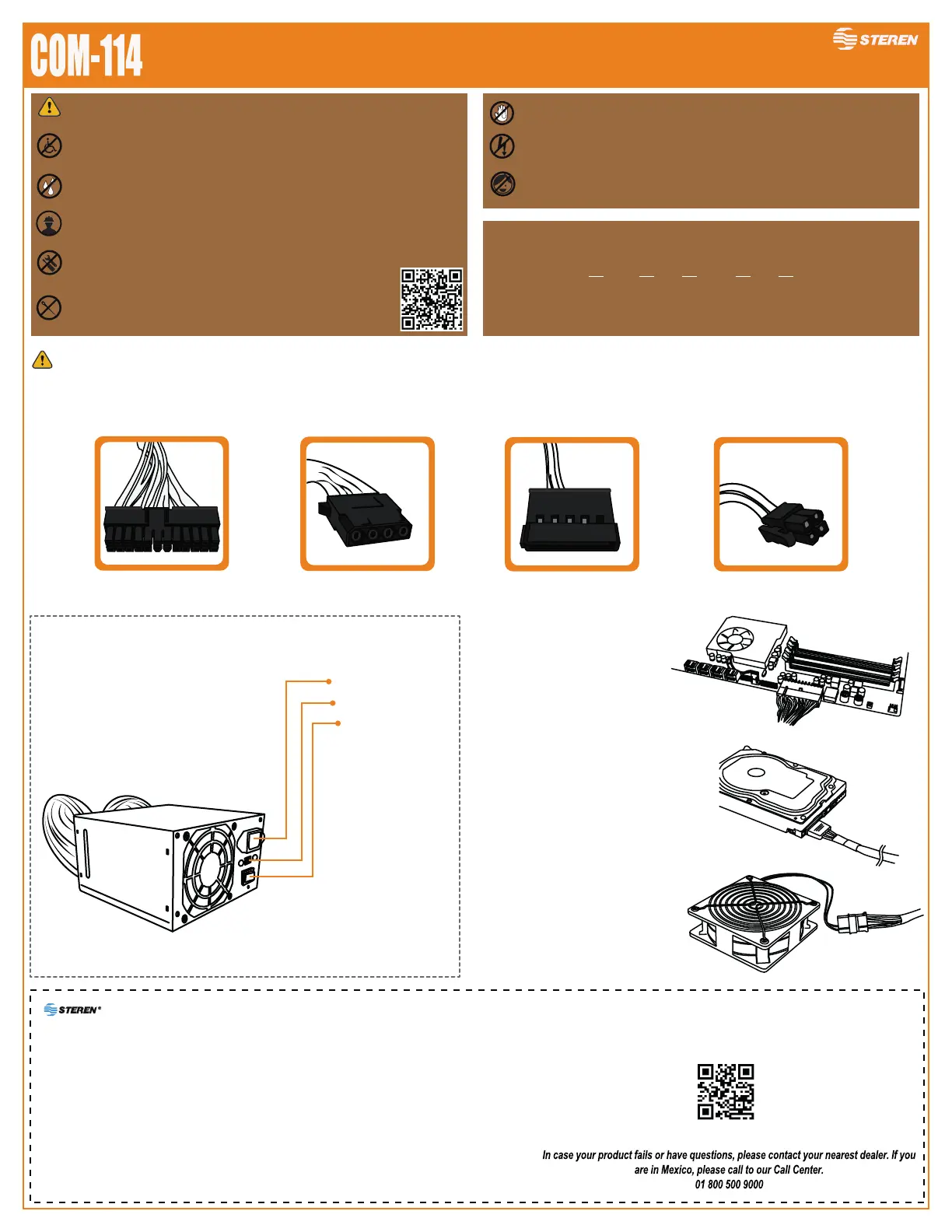 COM-114

STEREN

STEREN

In case your product fails or have questions, please contact your nearest dealer. If you are in Mexico, please call to our Call Center.
01 800 500 9000