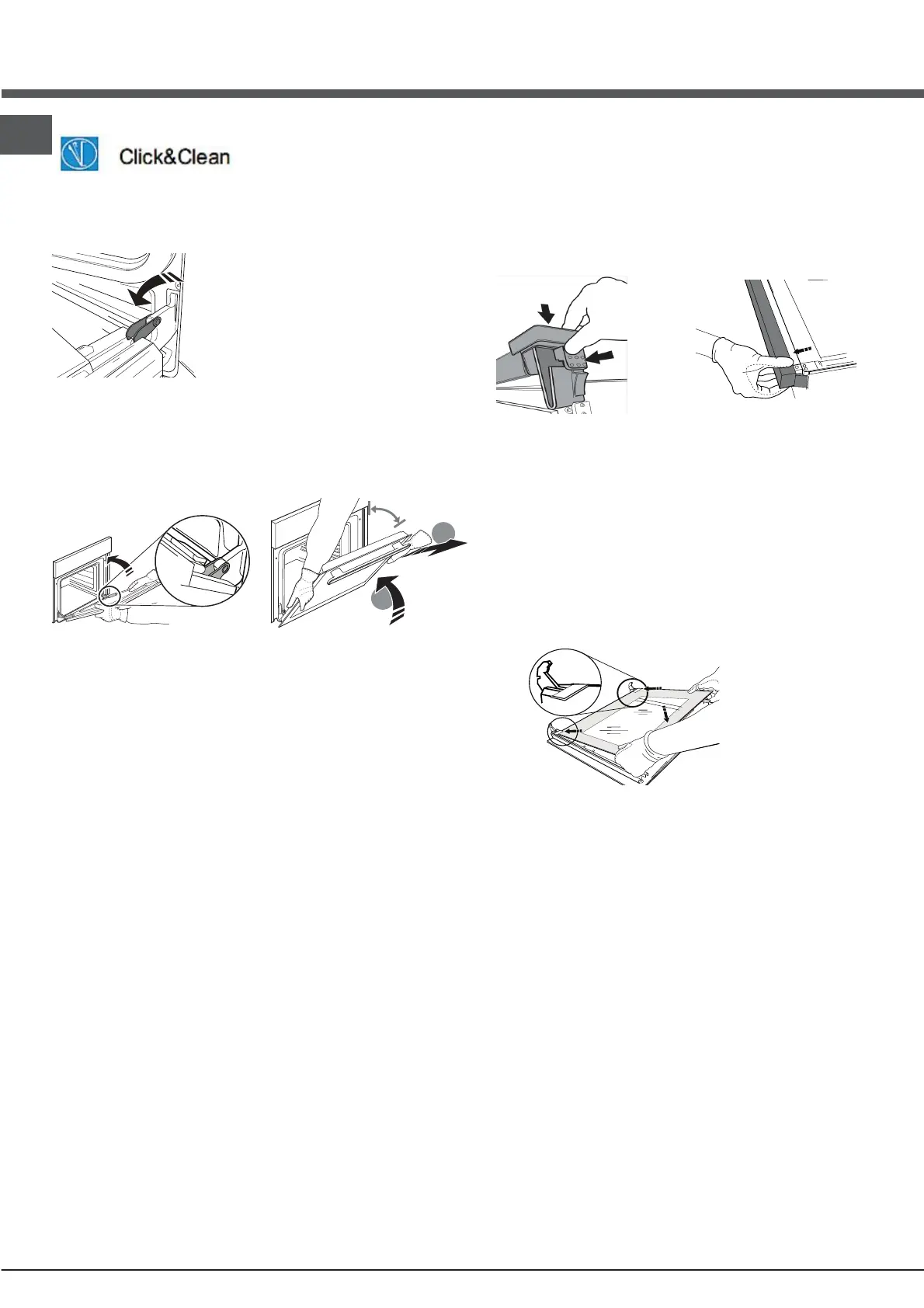 Click&Clean