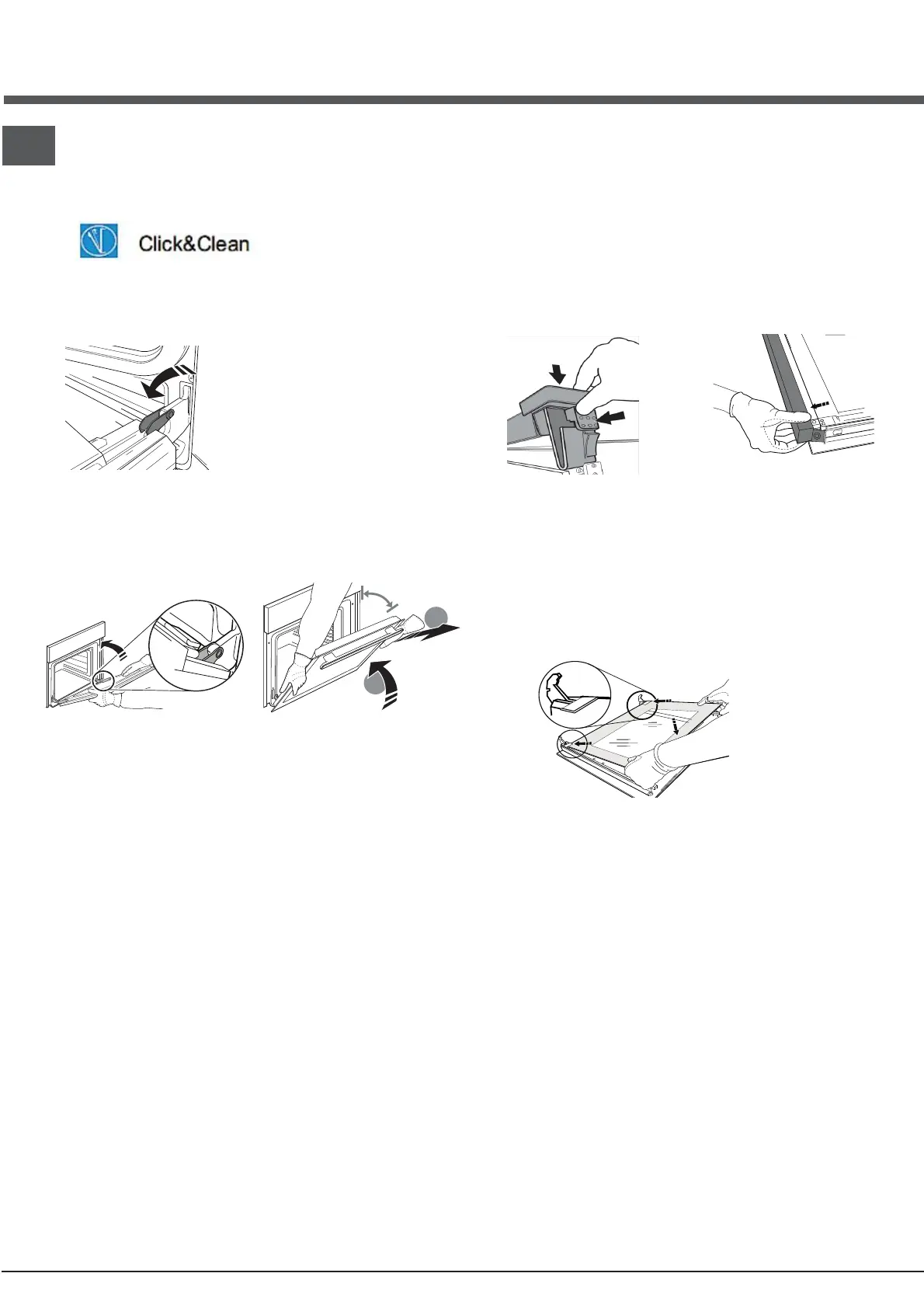 Click&Clean