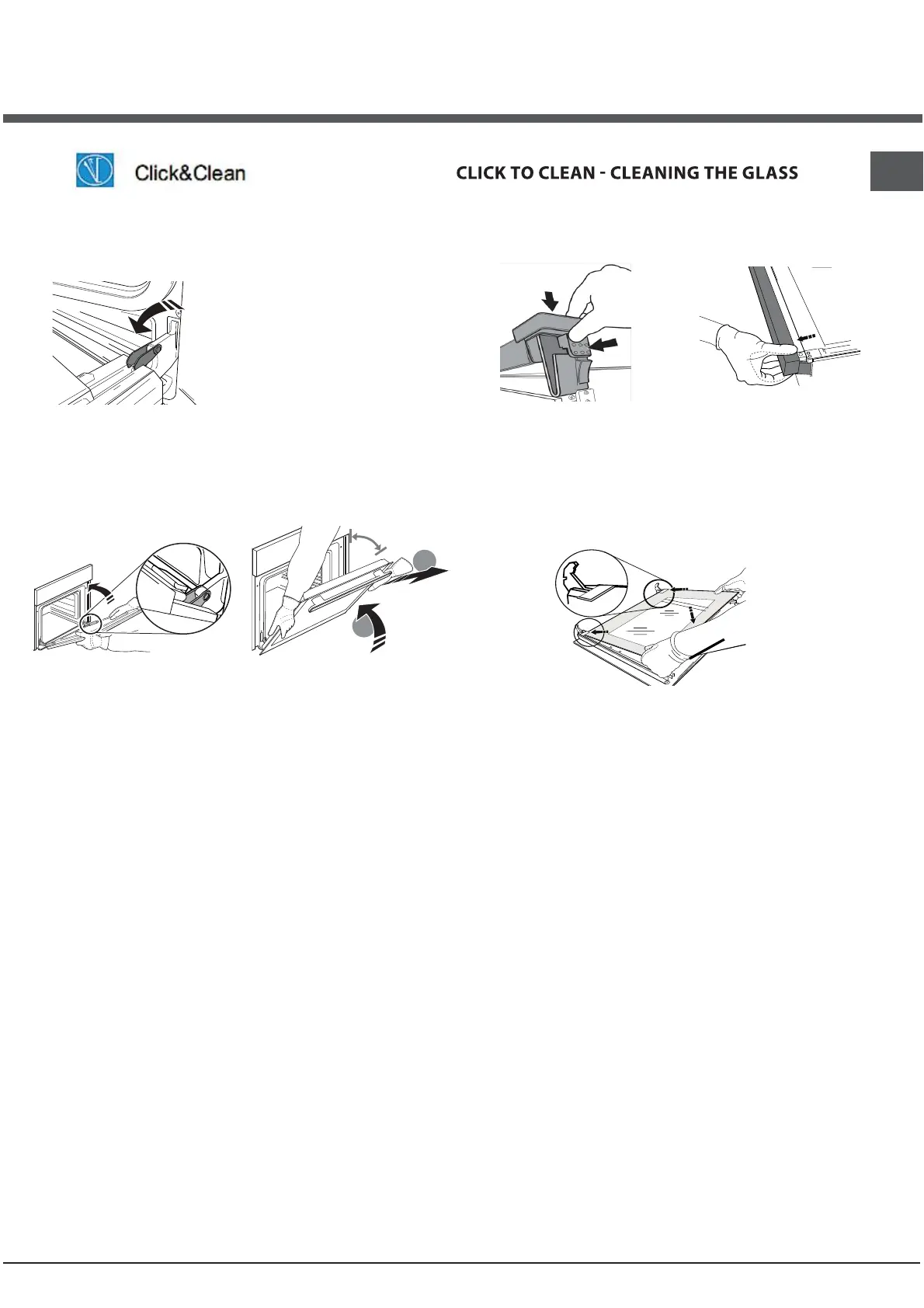 Click&Clean

CLICK TO CLEAN - CLEANING THE GLASS