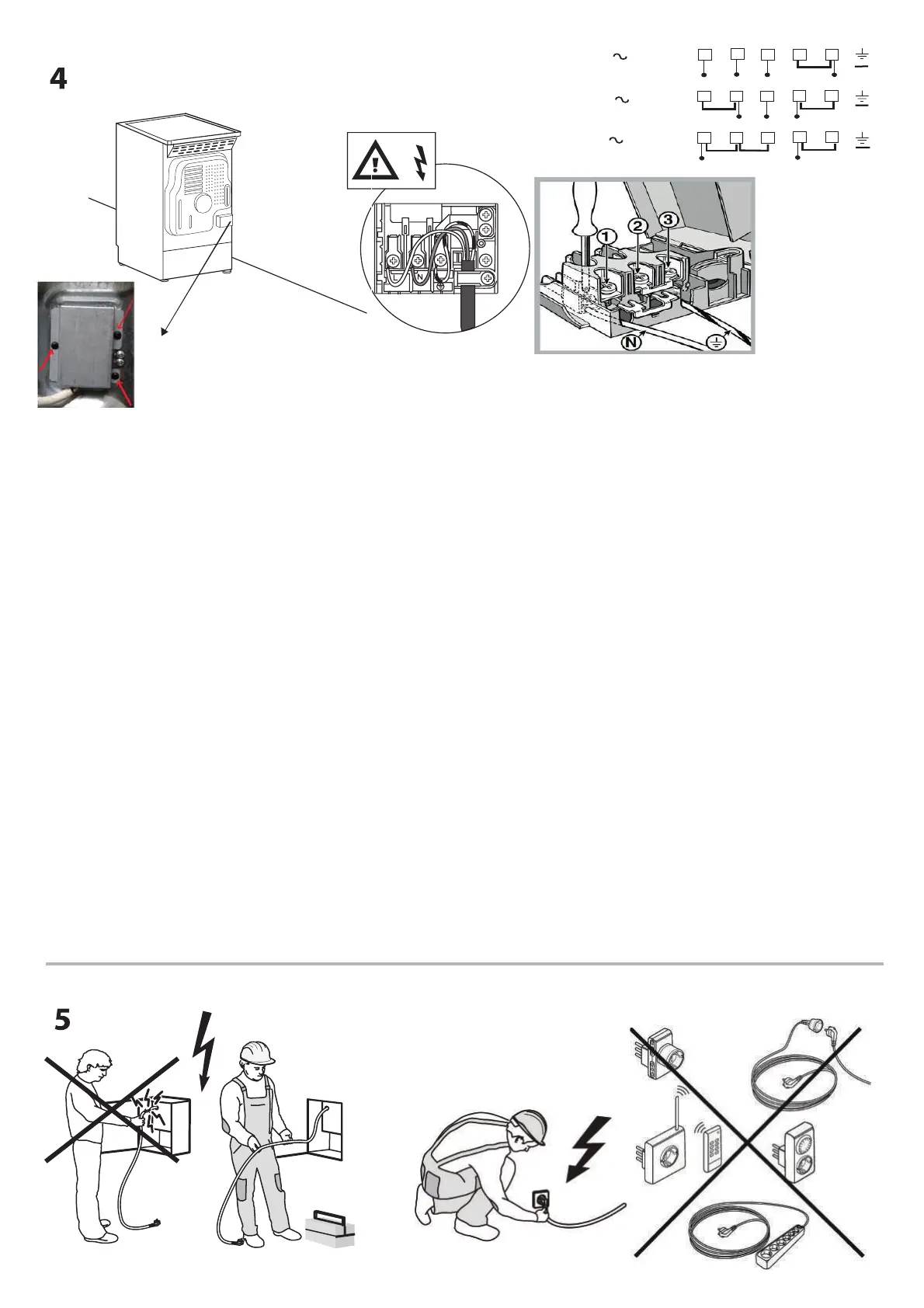 4

~
~
~

L N

1 2 3

N

5