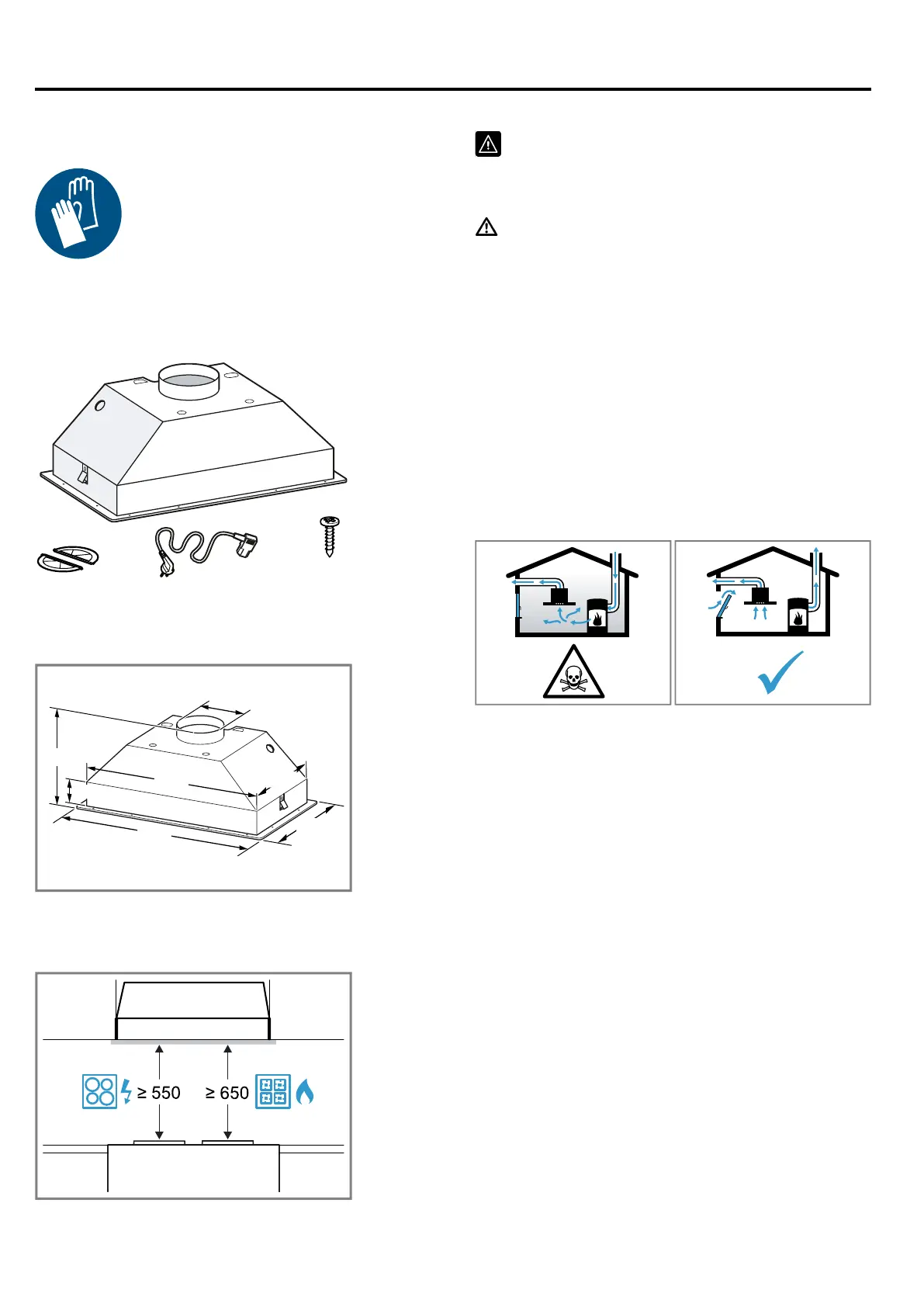 ≥ 550

≥ 650