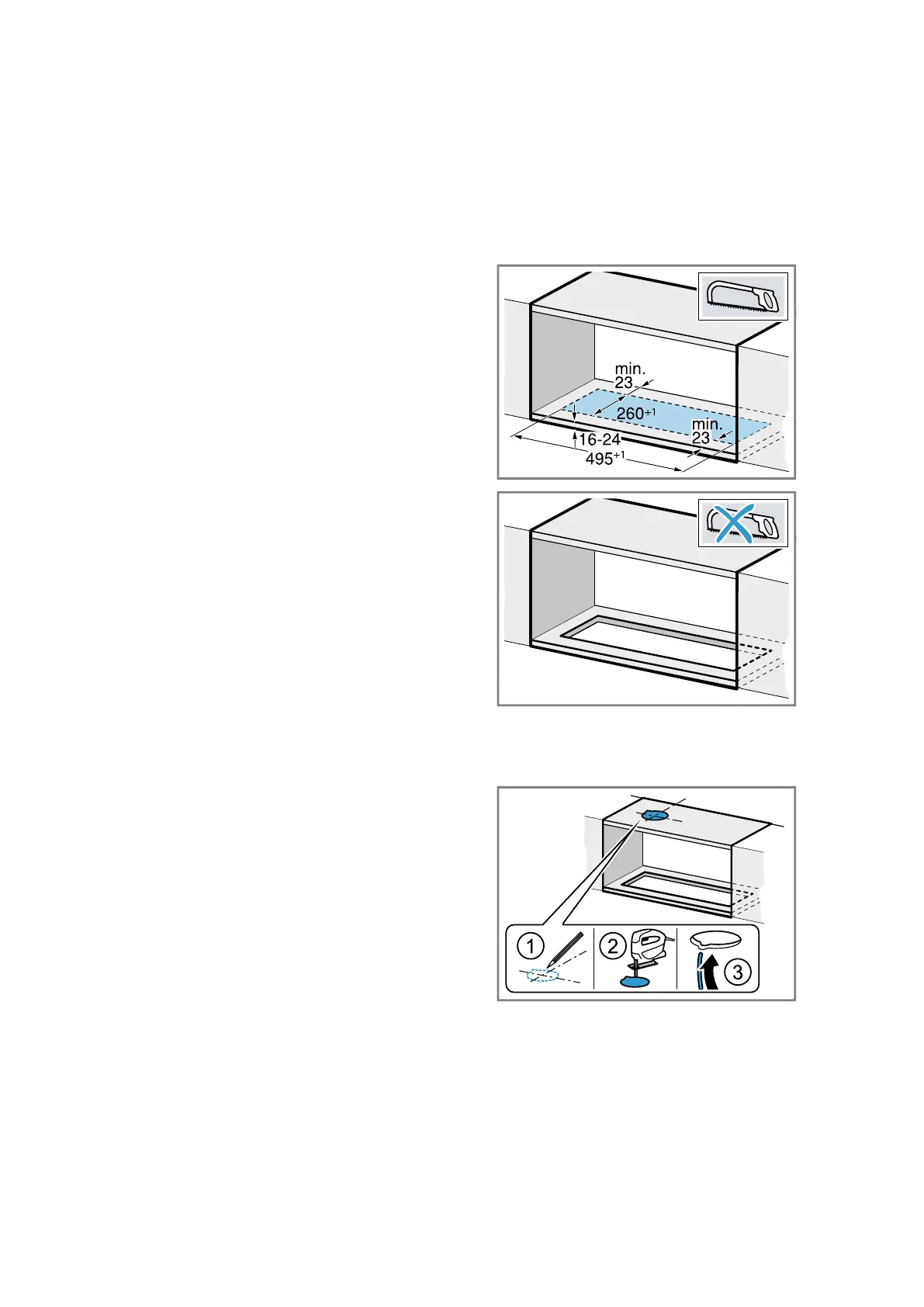 min.
23

$260^{+1}$

min.
23

16-24

$495^{+1}$

1

2

3