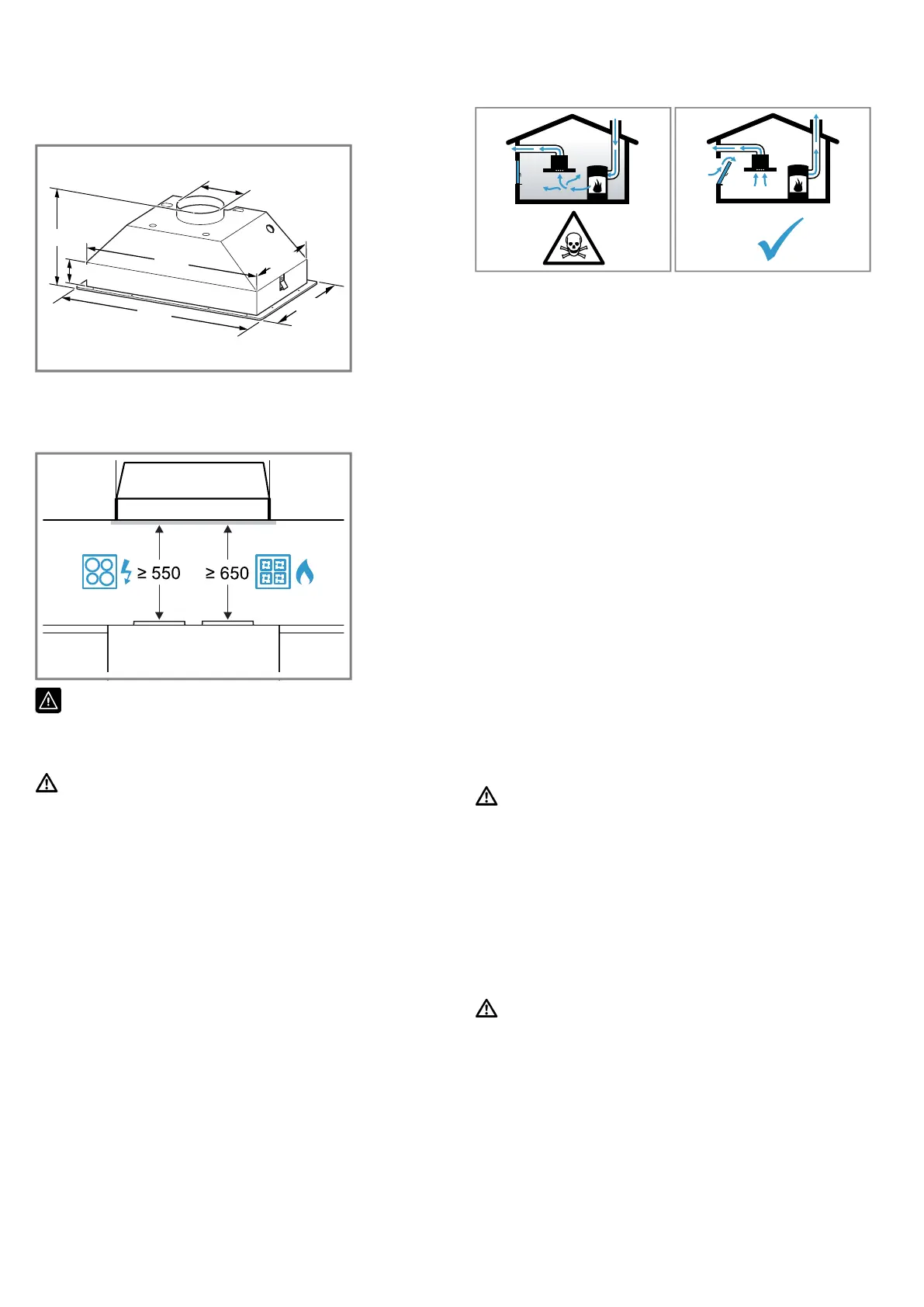 ≥ 550

≥ 650