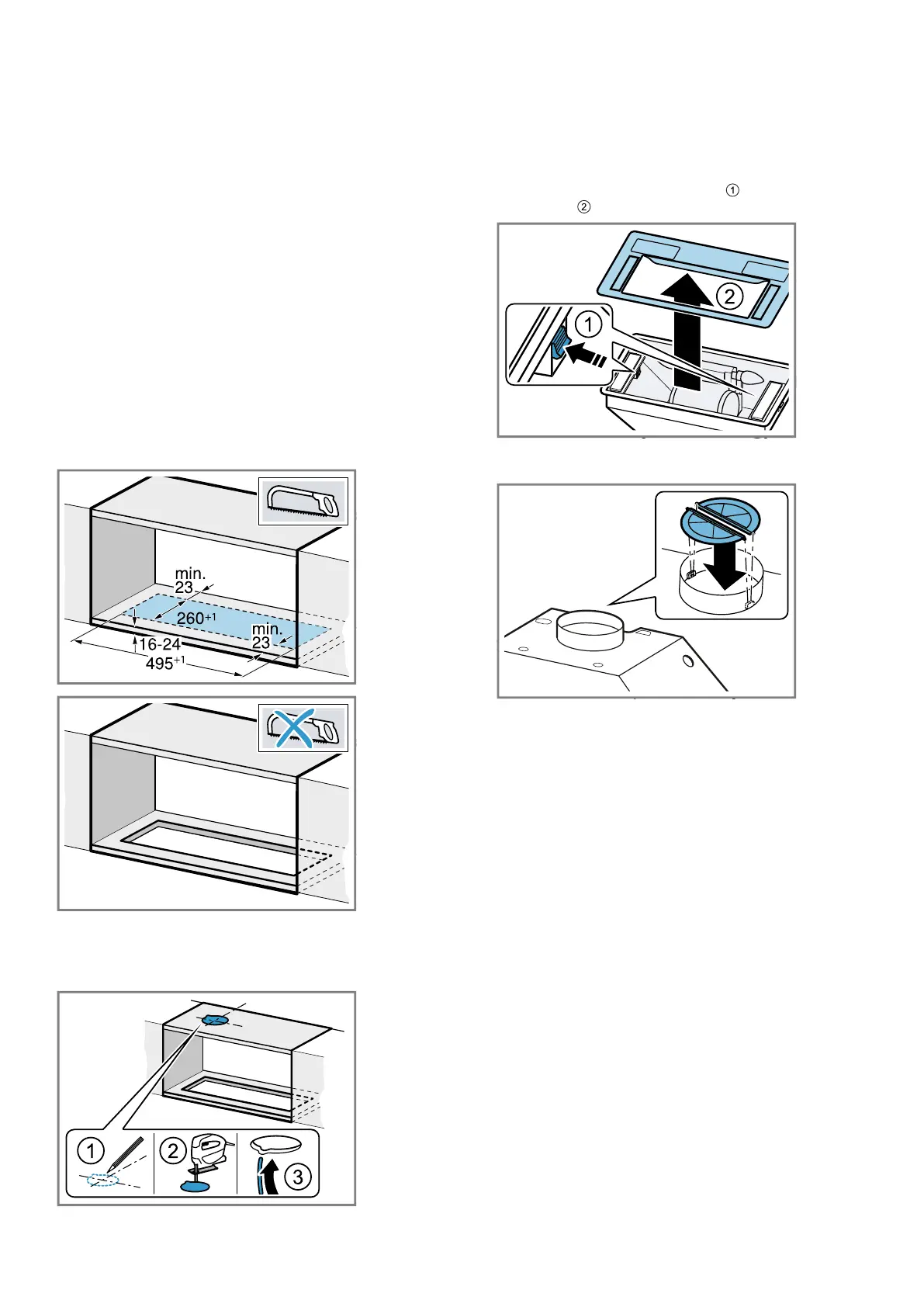 ①
②

②
①

min.
23
$260^{+1}$
min.
23
16-24
$495^{+1}$

①
②
③