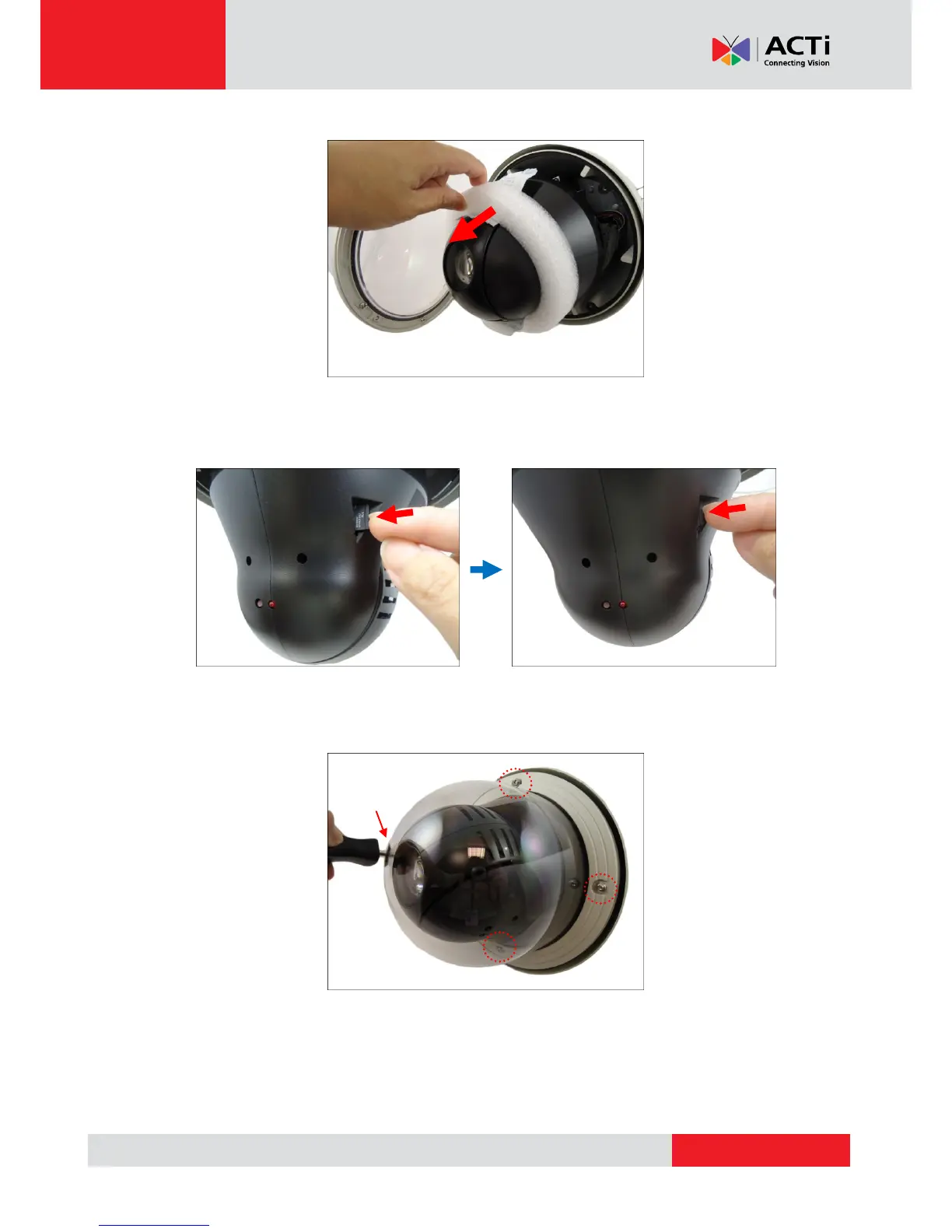 ACTi
Connecting Vision