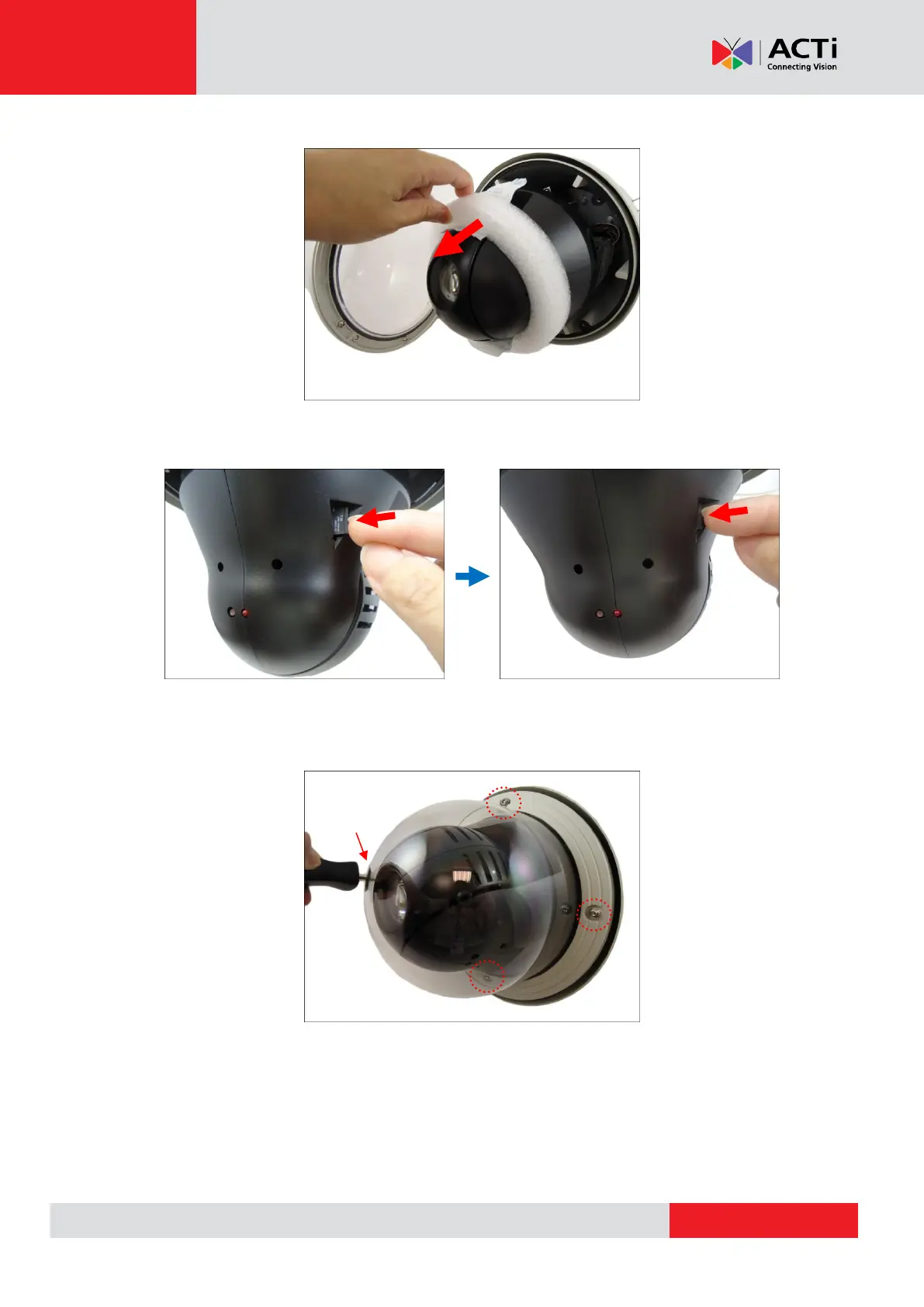 ACTi
Connecting Vision