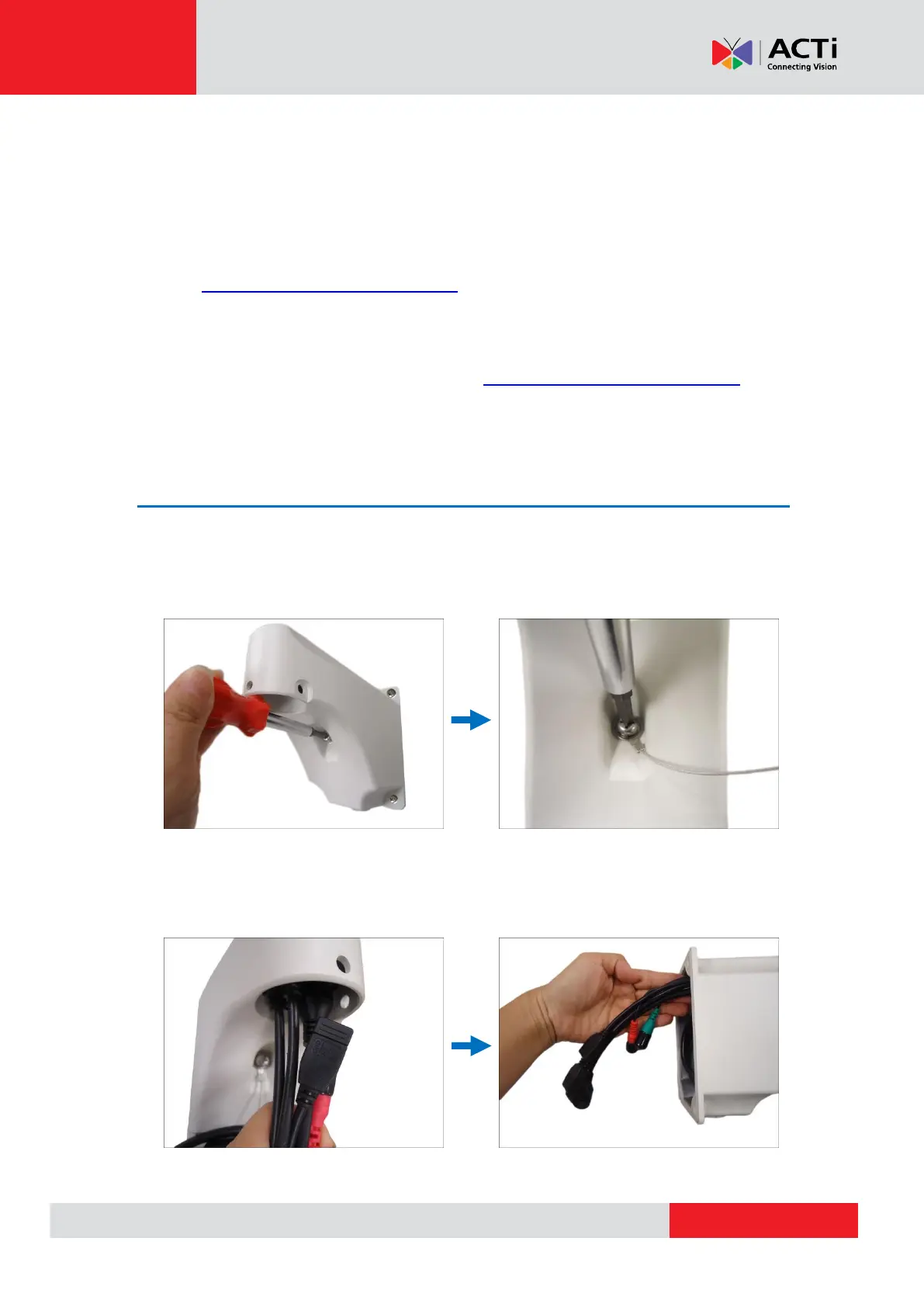 ACTi
Connecting Vision