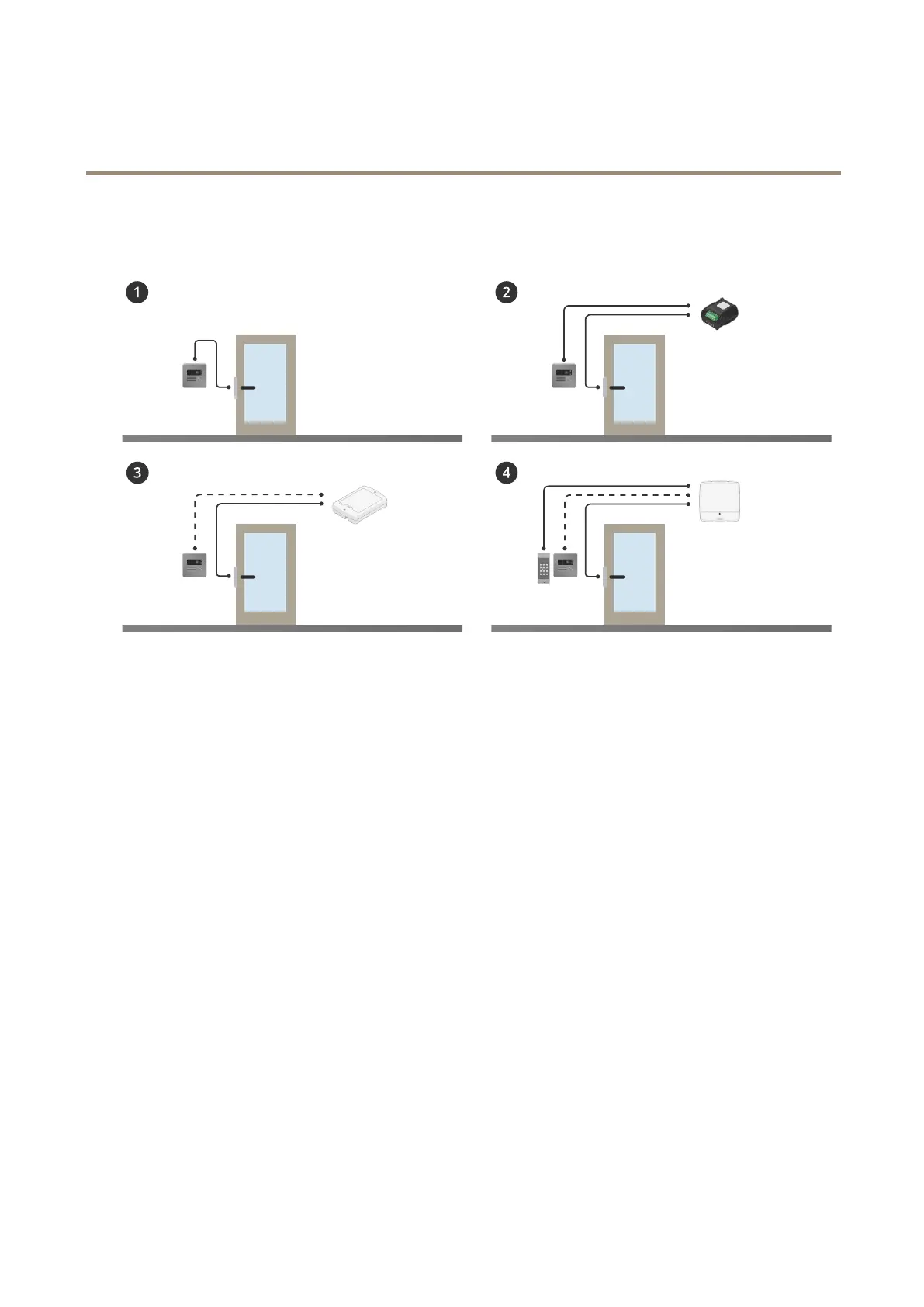 1

2

3

4