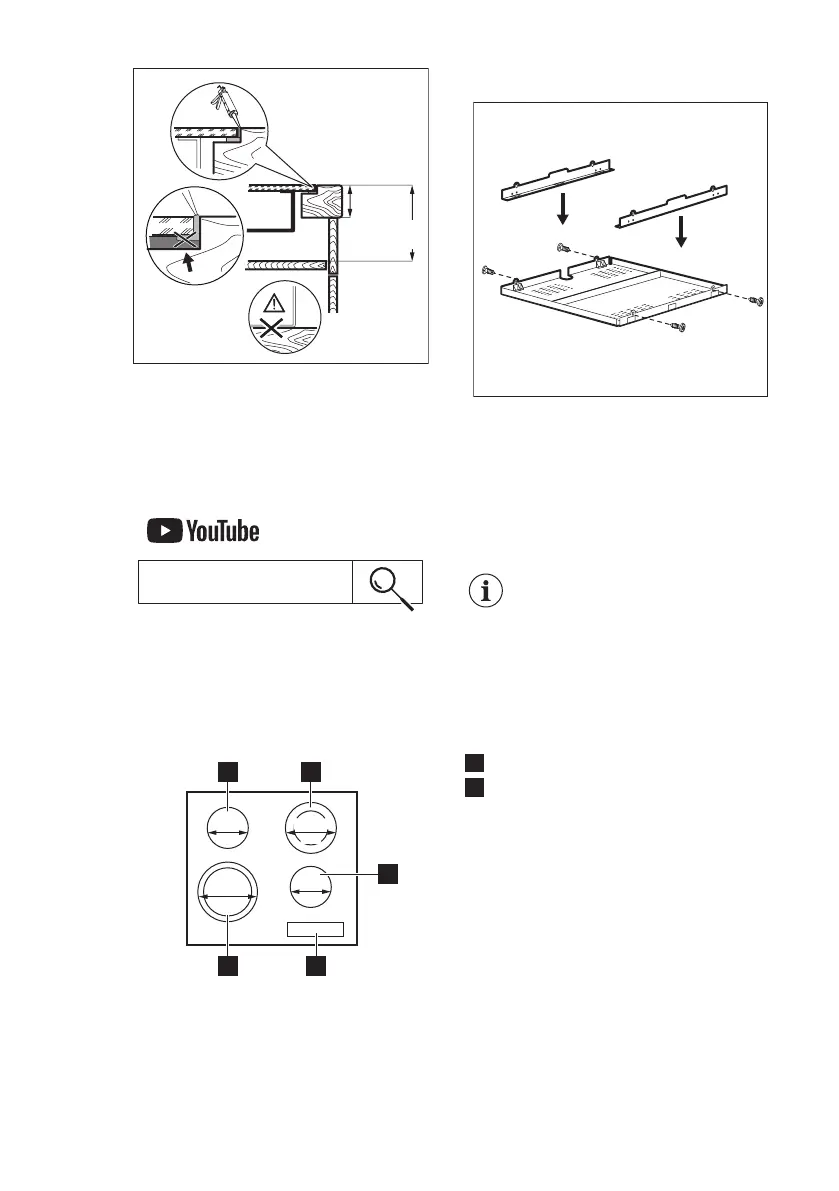 YouTube