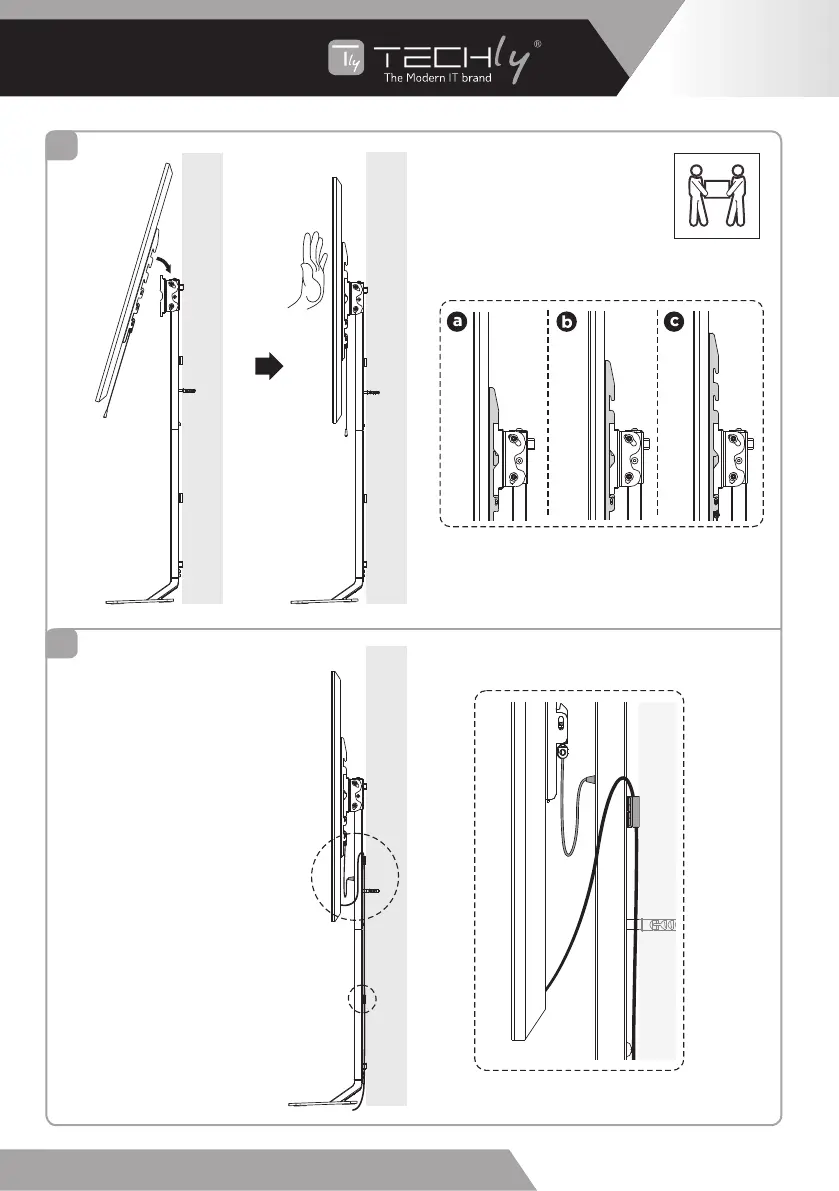 TECHly®
The Modern IT brand

a

b

c