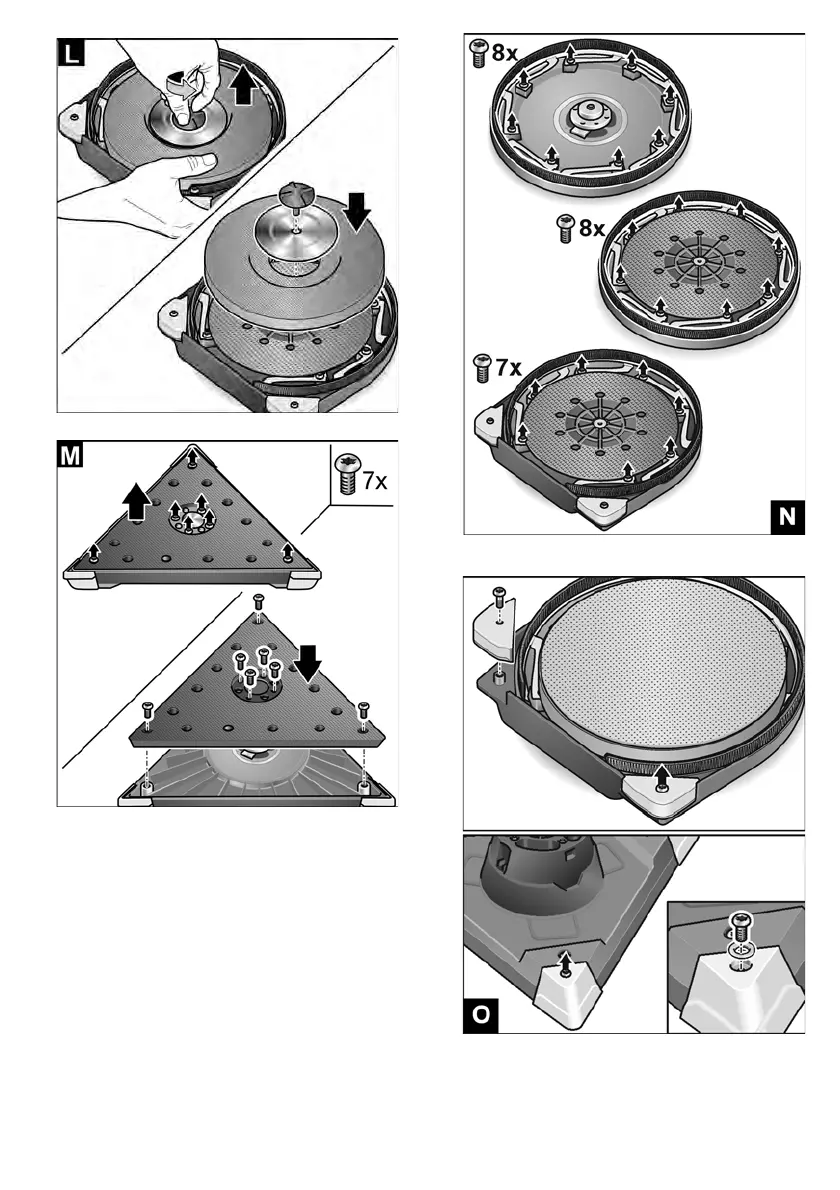 L

M

7x

8x

8x

7x

N

O