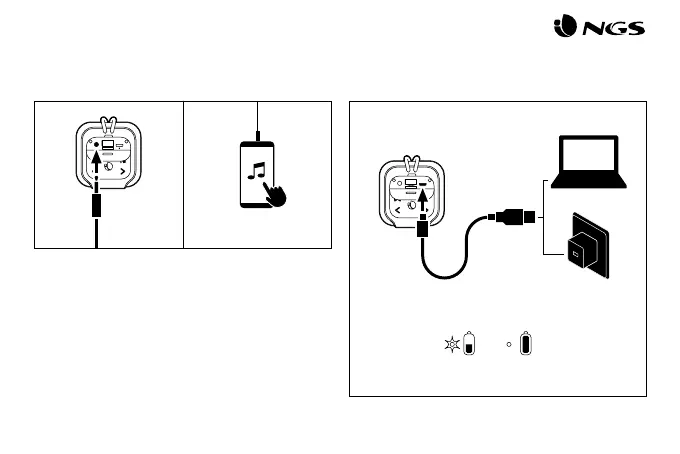 NGS