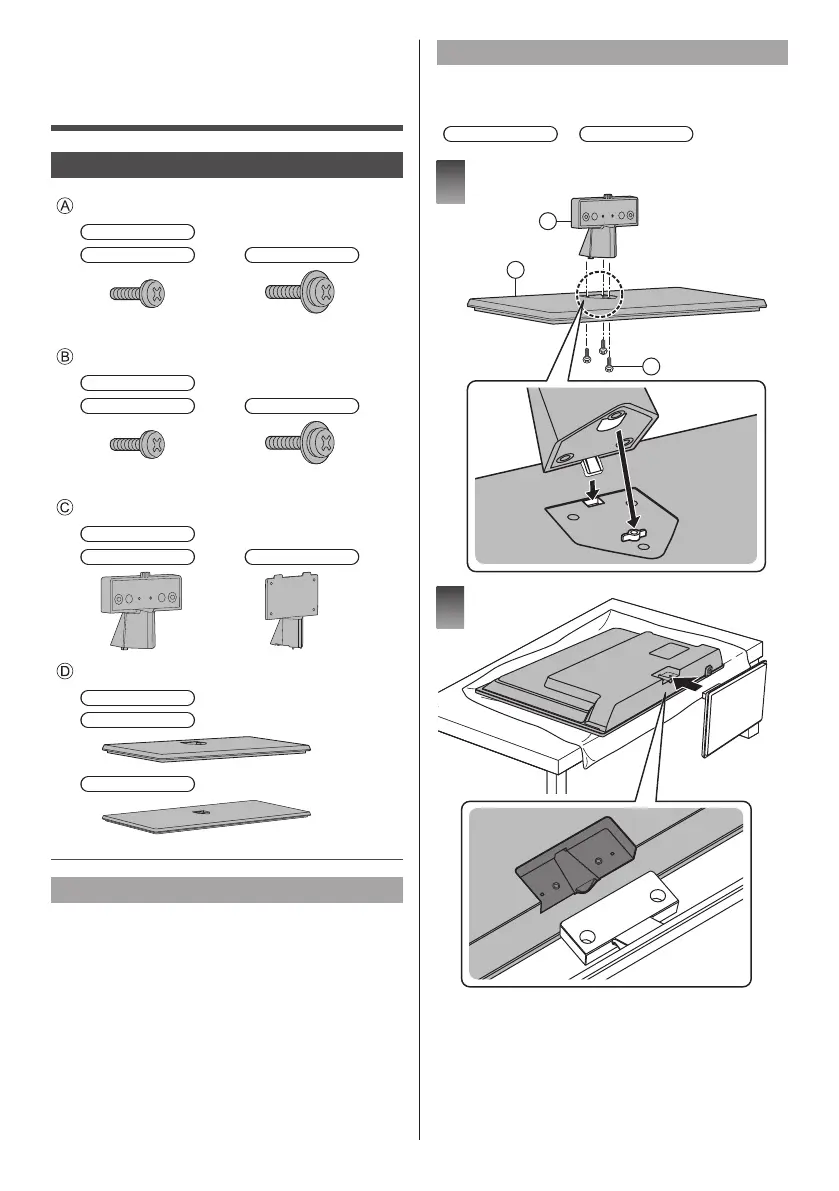 Ⓐ

Ⓑ

Ⓒ

Ⓓ