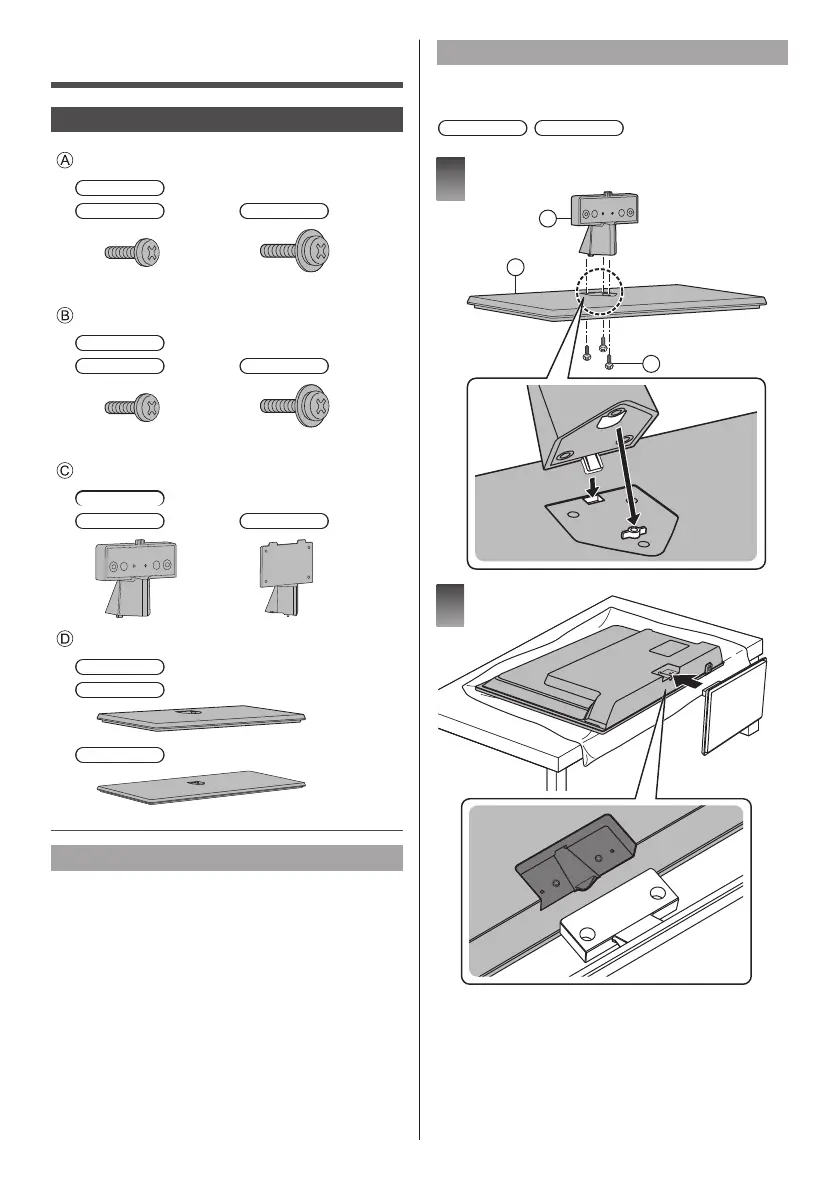 A

B

C

D