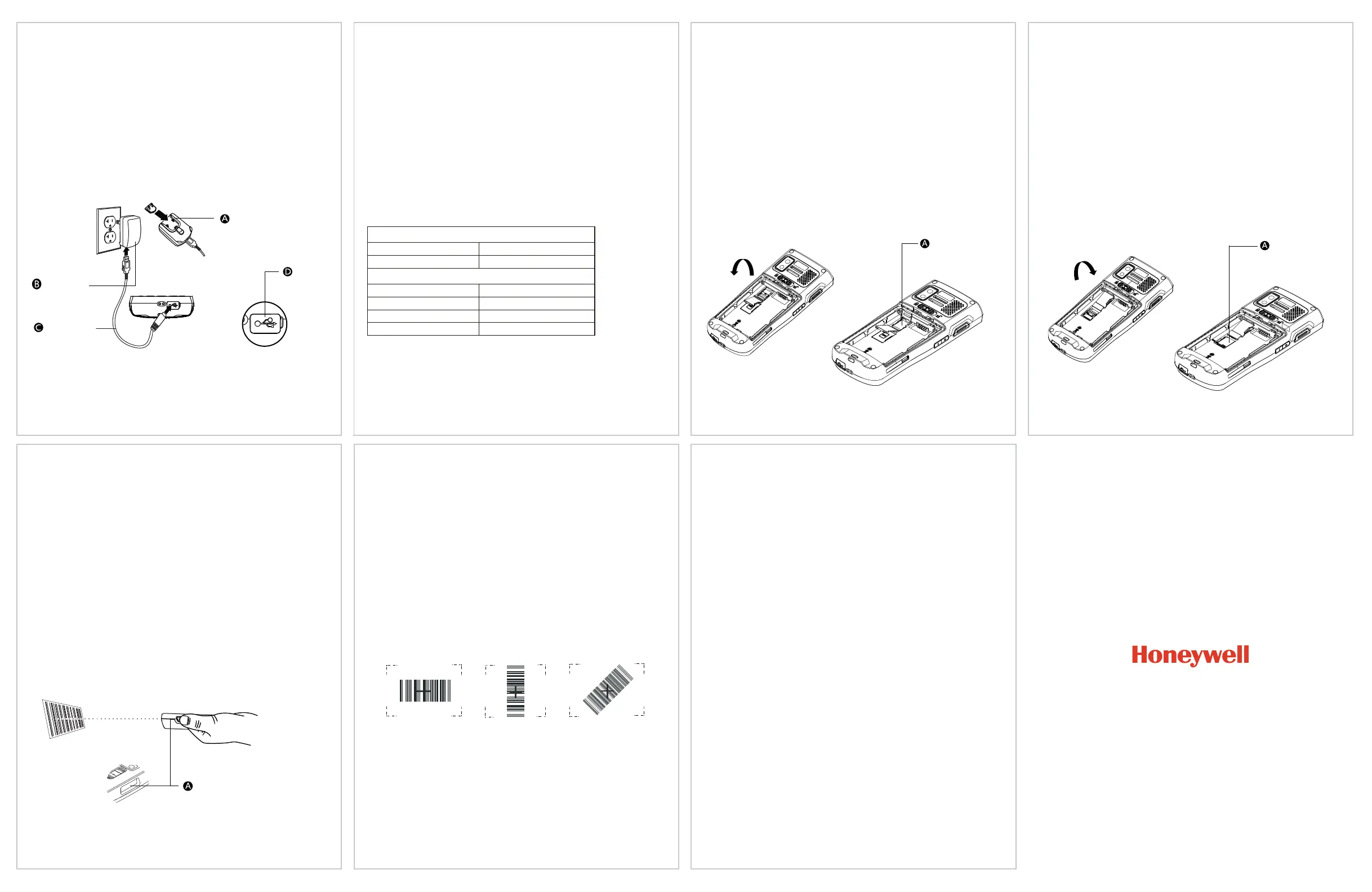 A

B

C

D

A

A

A

Honeywell