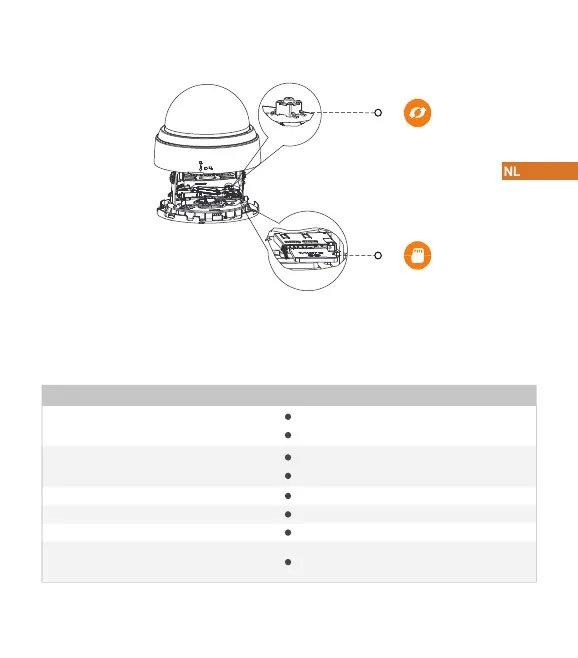 NL