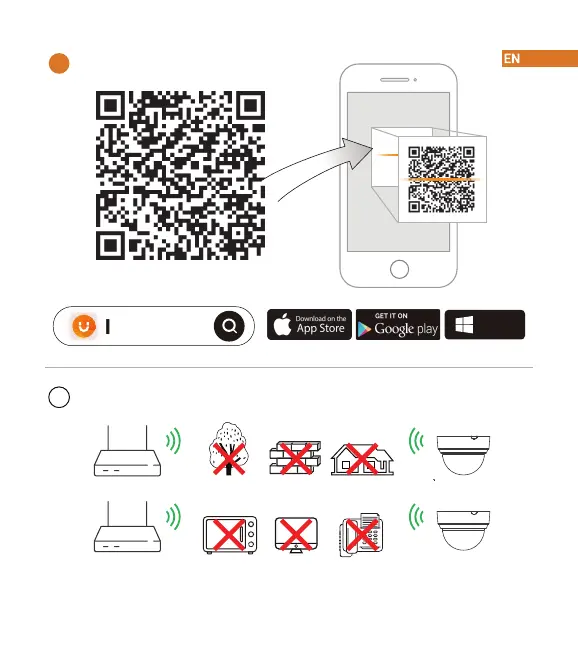 EN

Download on the App Store

GET IT ON Google play