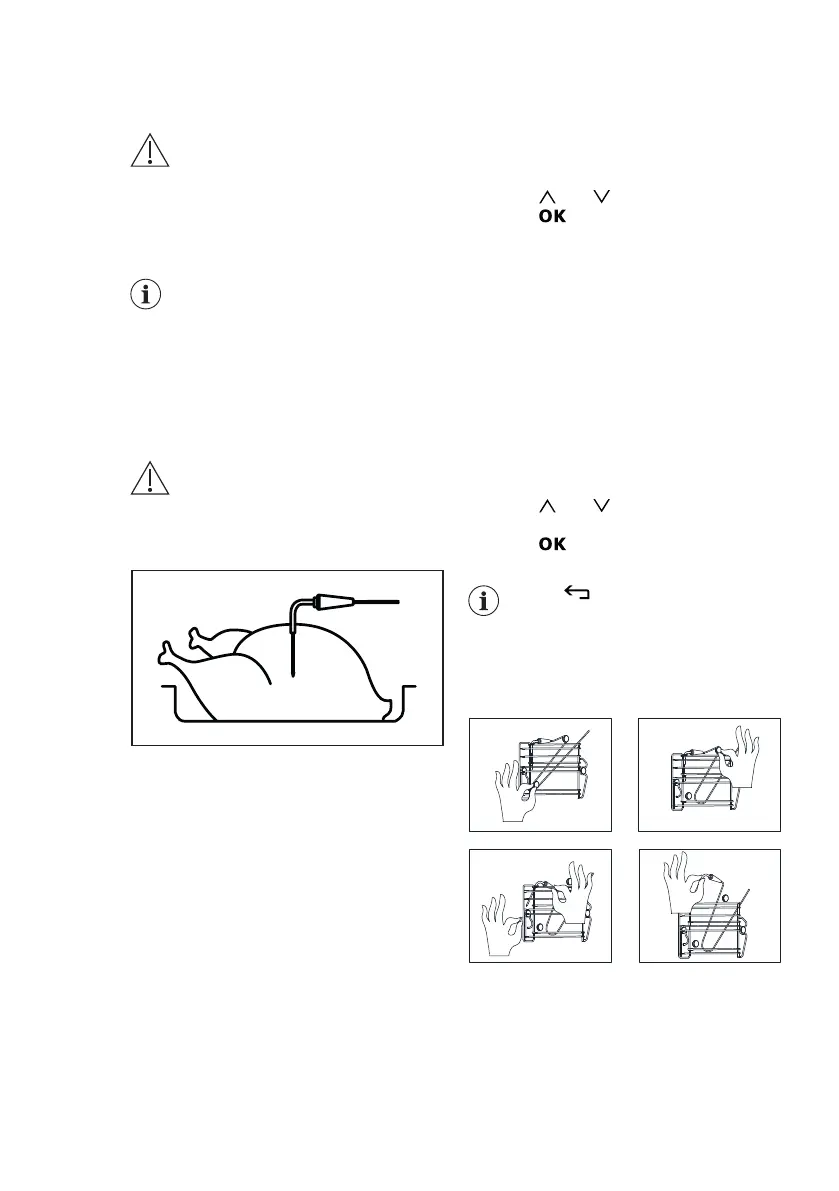 OK

OK