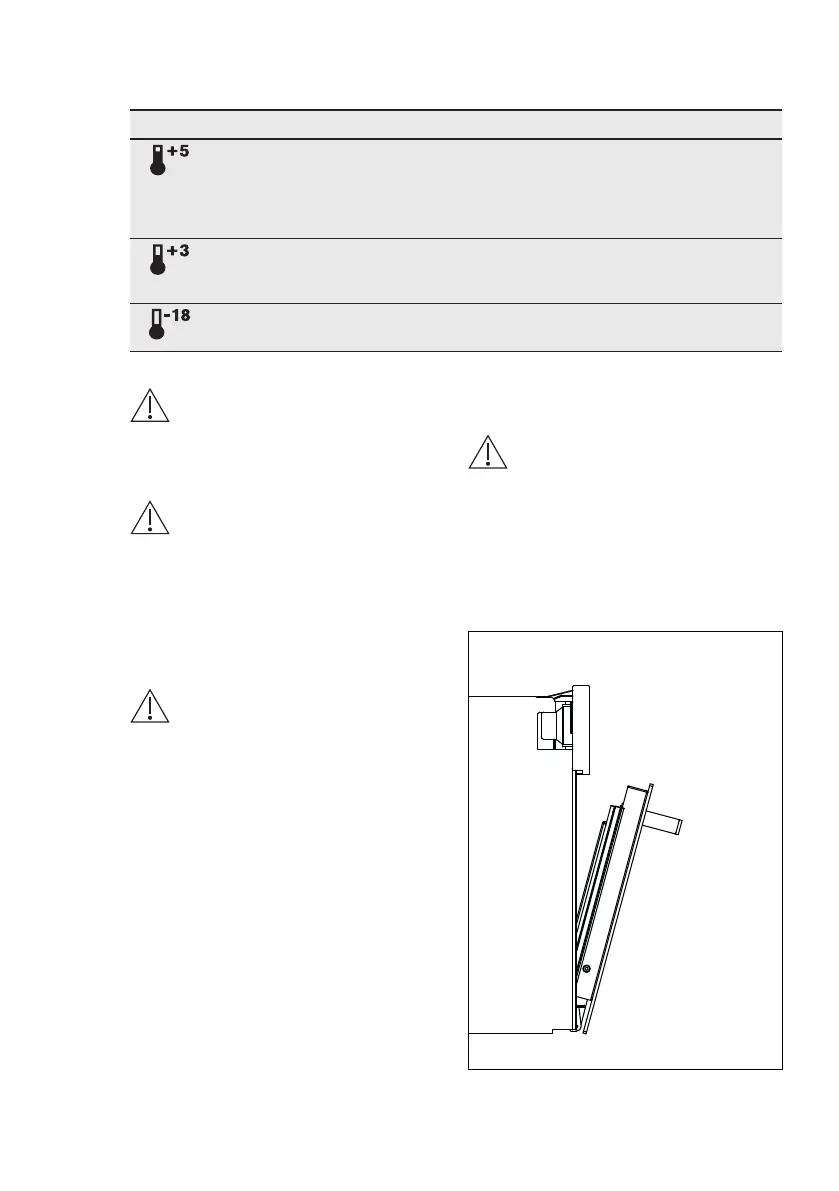 +5

+3

-18