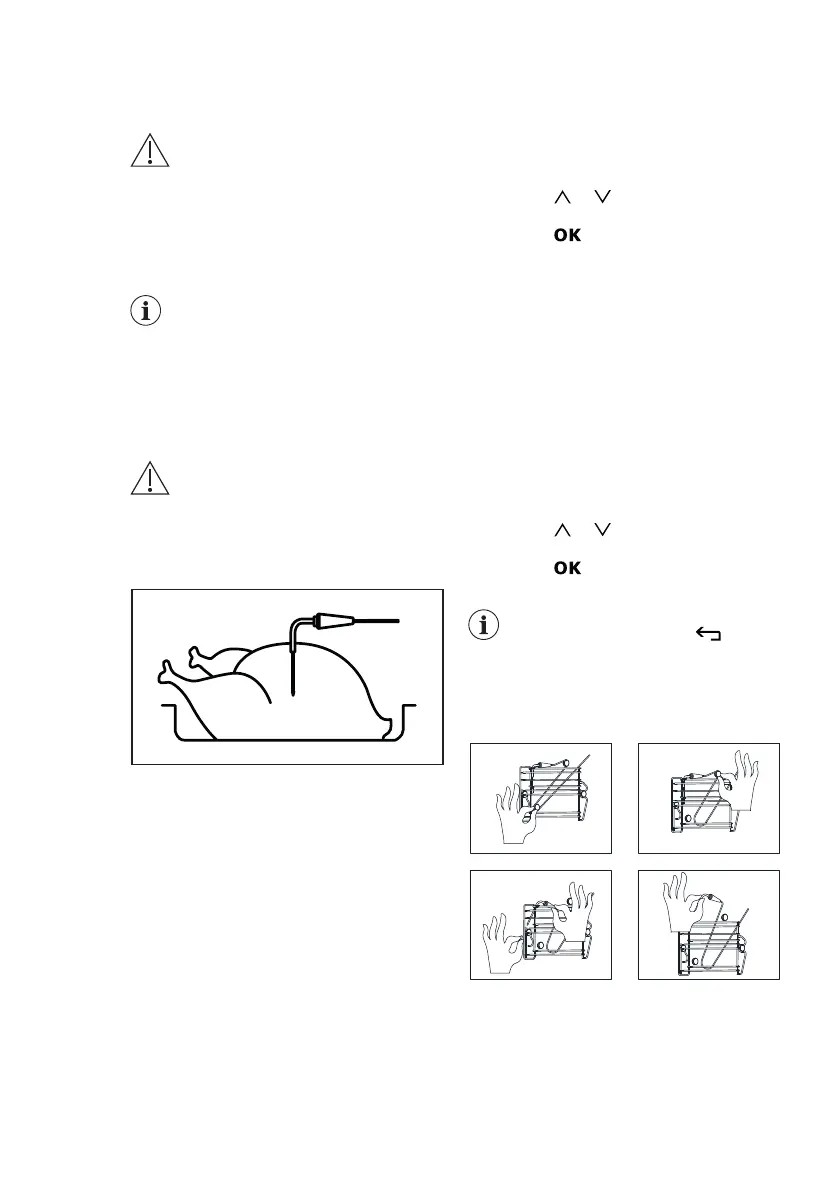 OK

OK