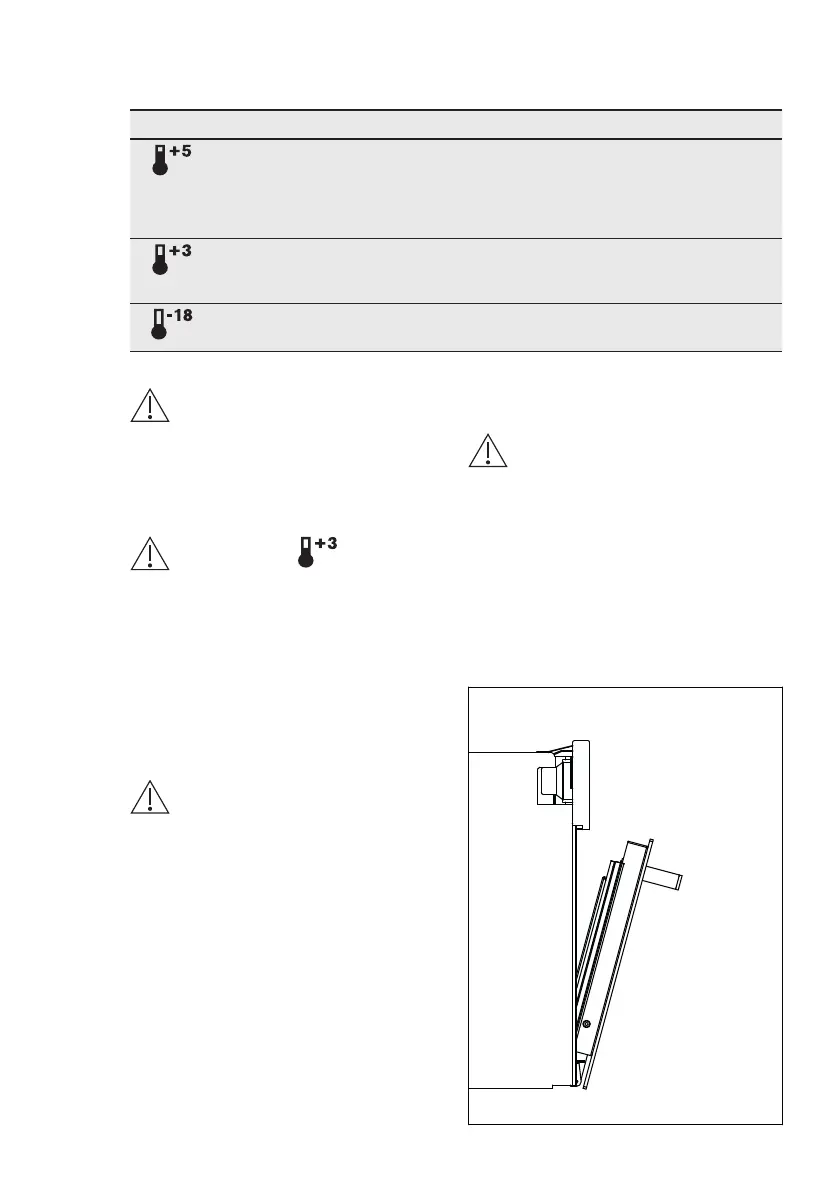 +5

+3

-18

+3