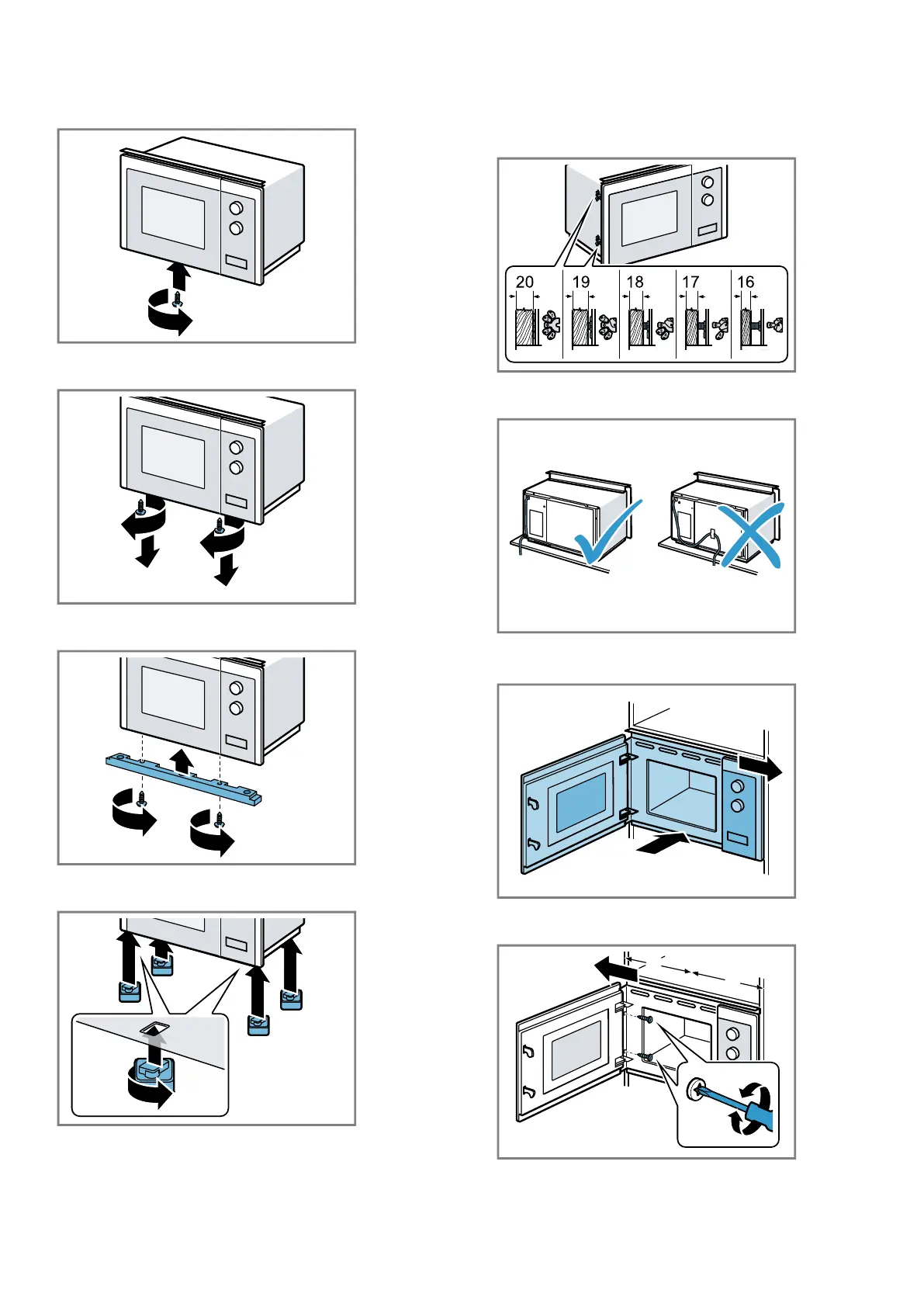 20 19 18 17 16