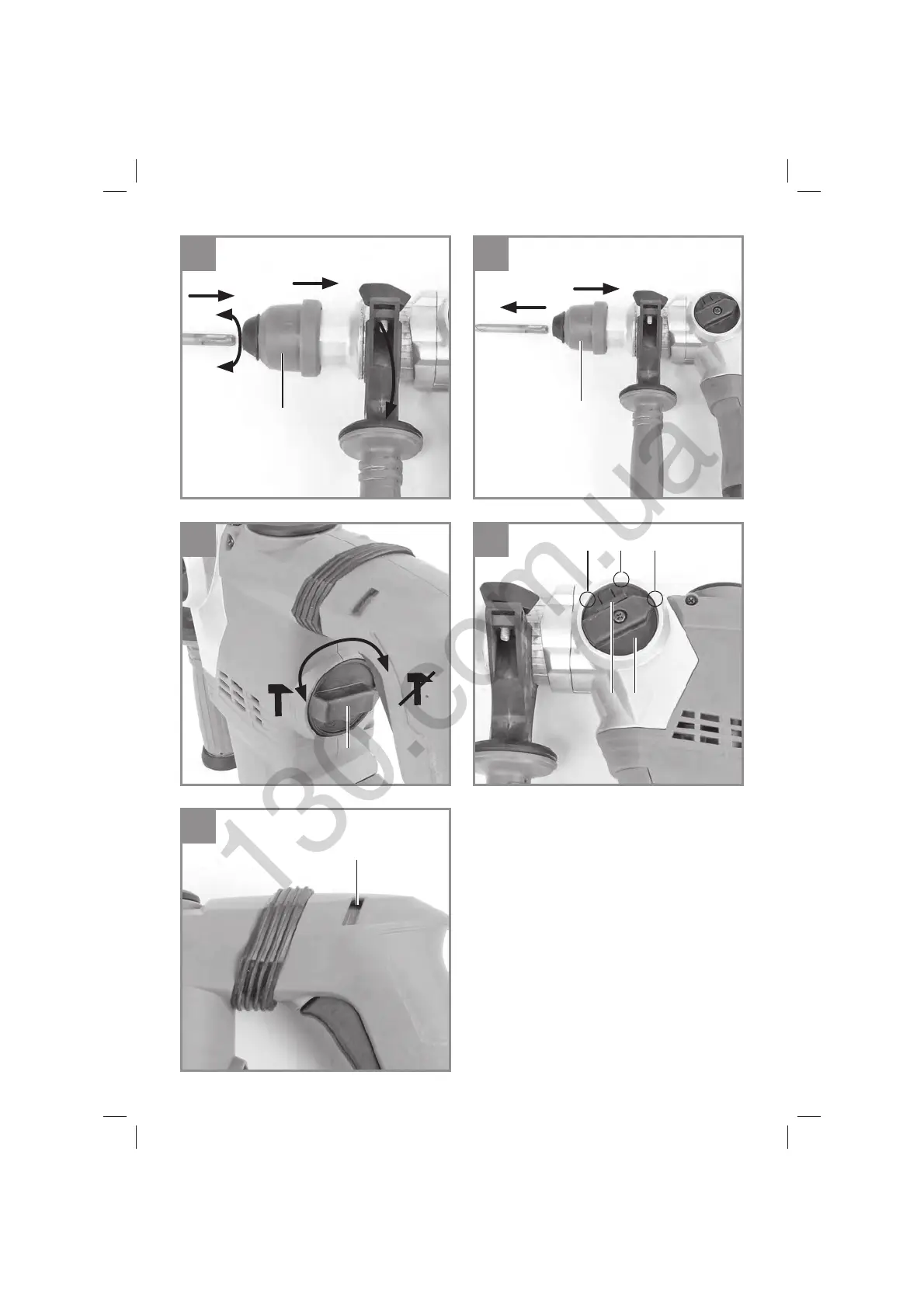 130.com.ua